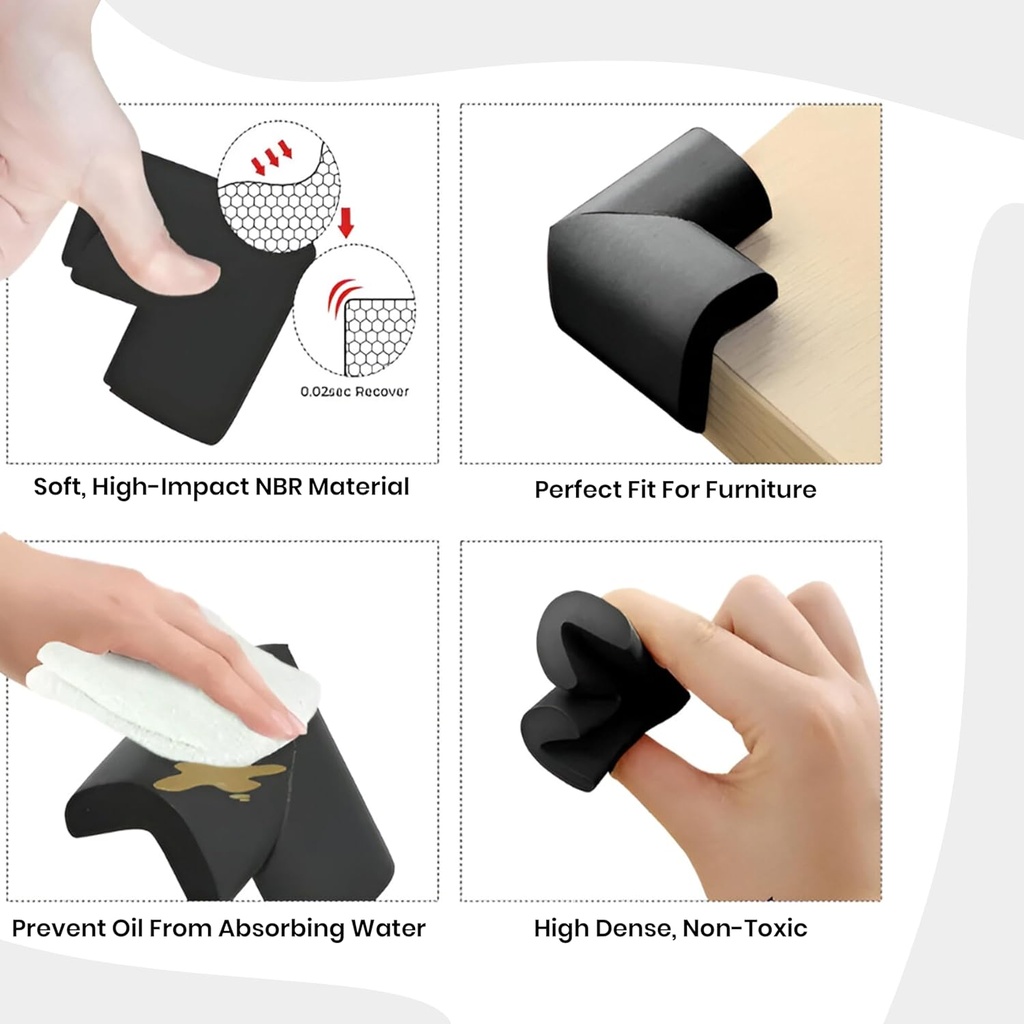 0.02sec Recover

Soft, High-Impact NBR Material

Perfect Fit For Furniture

Prevent Oil From Absorbing Water

High Dense, Non-Toxic