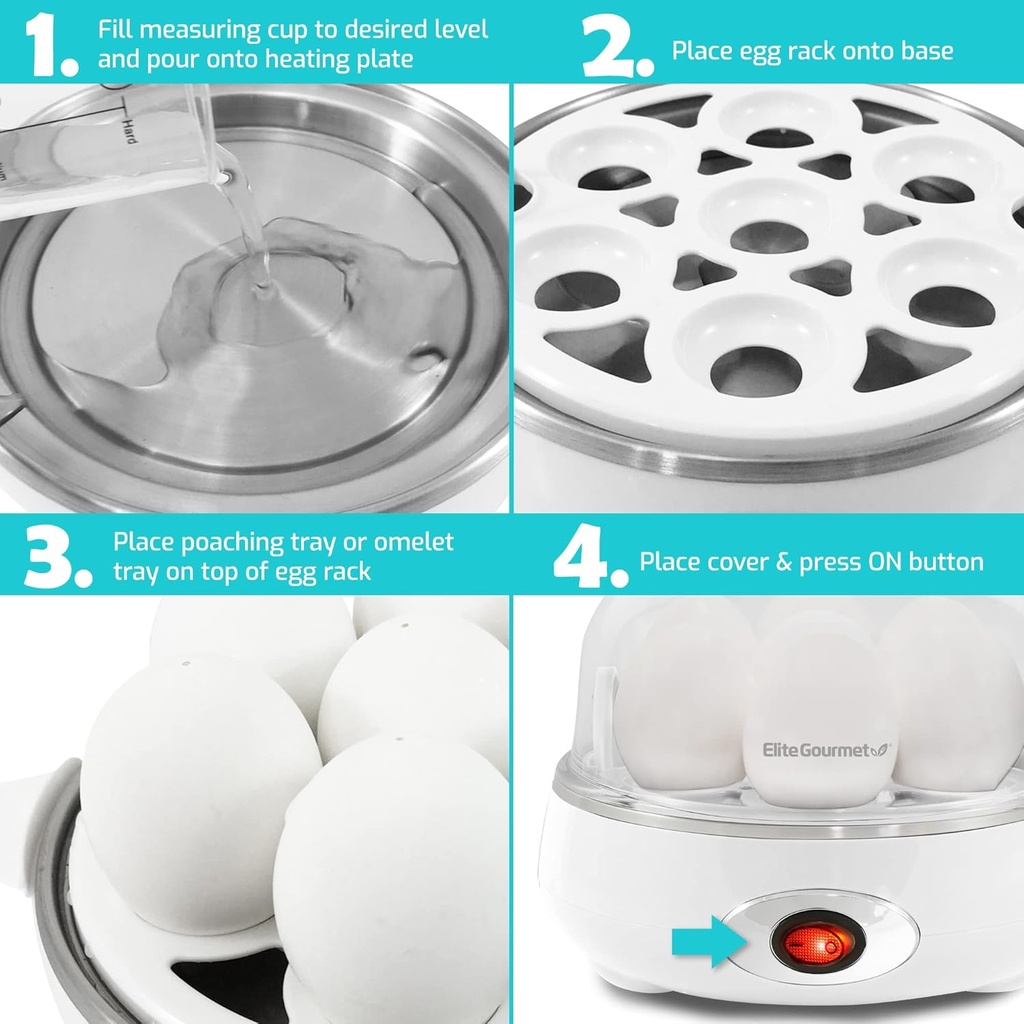 1. Fill measuring cup to desired level and pour onto heating plate

Hard

2. Place egg rack onto base

3. Place poaching tray or omelet tray on top of egg rack

4. Place cover & press ON button

Elite Gourmet