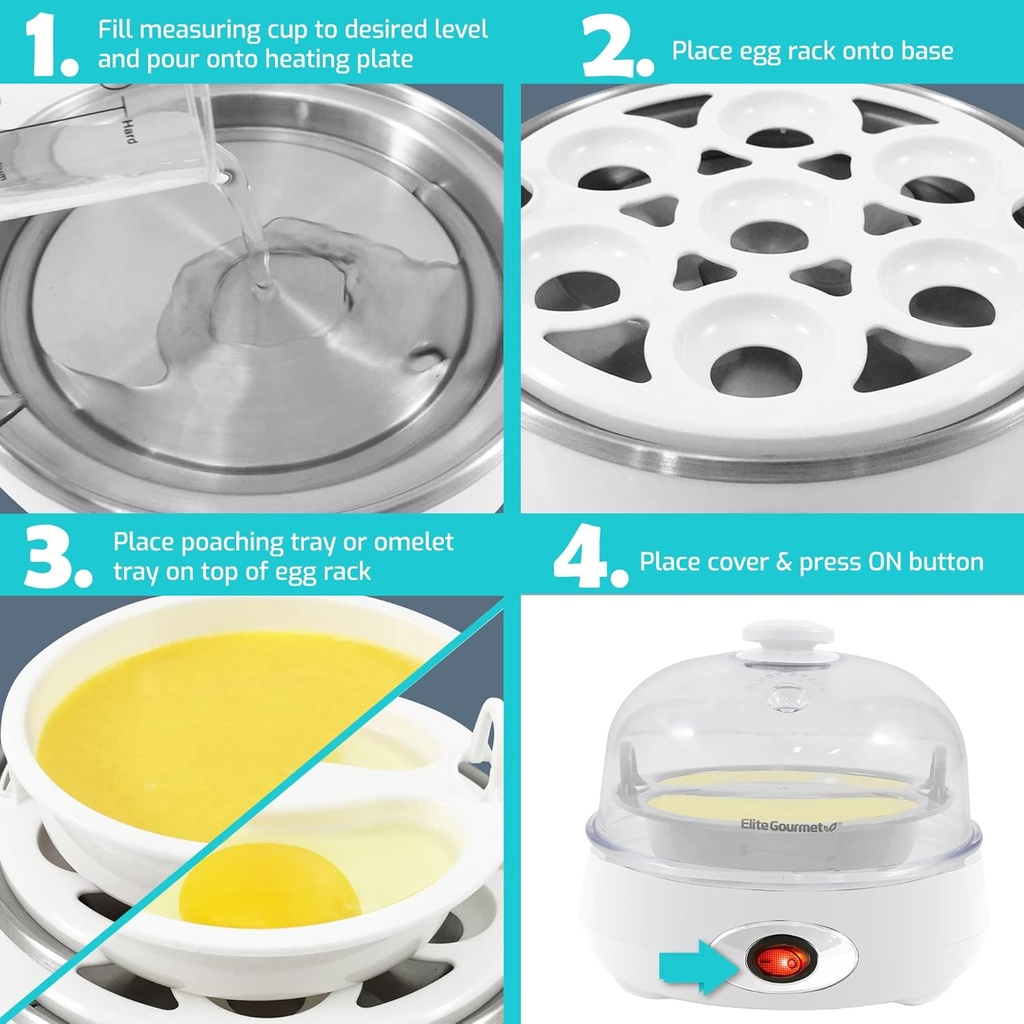 1. Fill measuring cup to desired level and pour onto heating plate

Hard

2. Place egg rack onto base

3. Place poaching tray or omelet tray on top of egg rack

4. Place cover & press ON button

Elite Gourmet