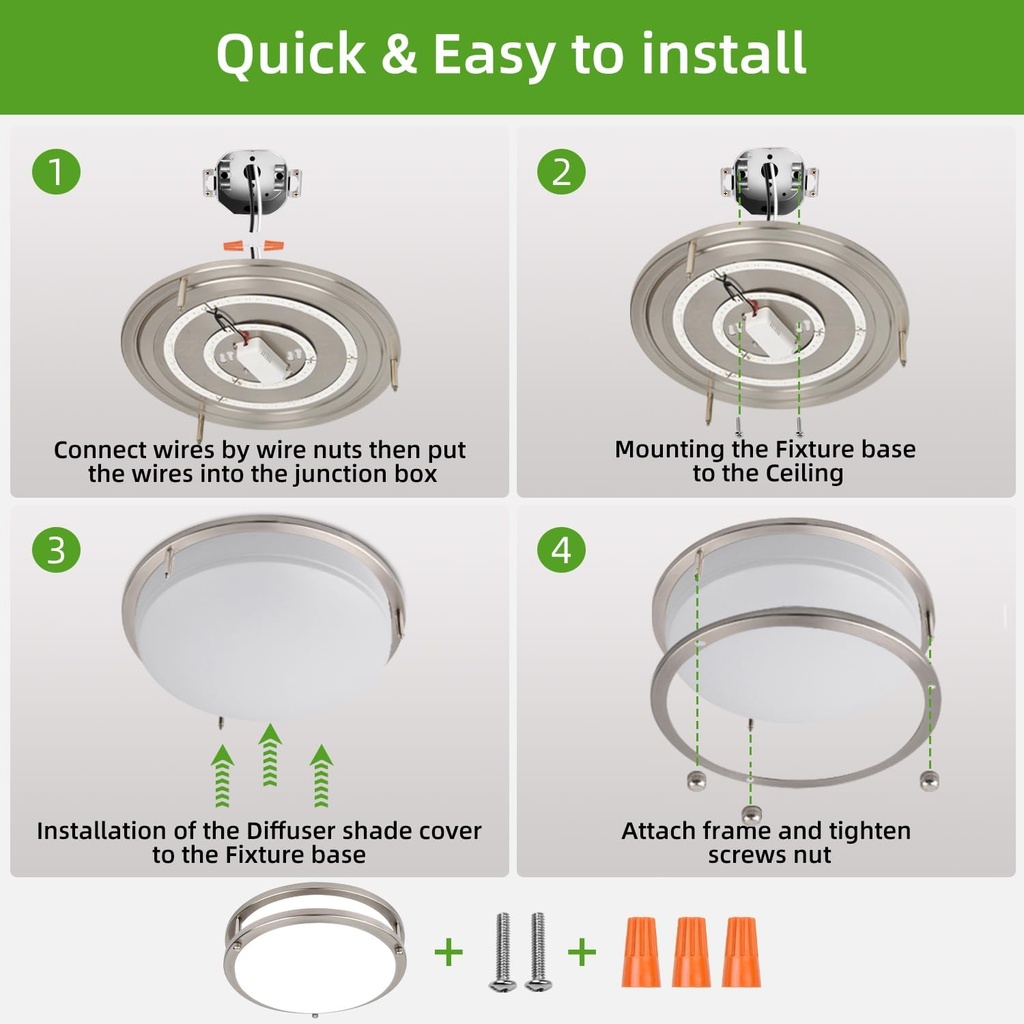 Quick & Easy to install

1

Connect wires by wire nuts then put the wires into the junction box

2

Mounting the Fixture base to the Ceiling

3

Installation of the Diffuser shade cover to the Fixture base

4

Attach frame and tighten screws nut

+ +