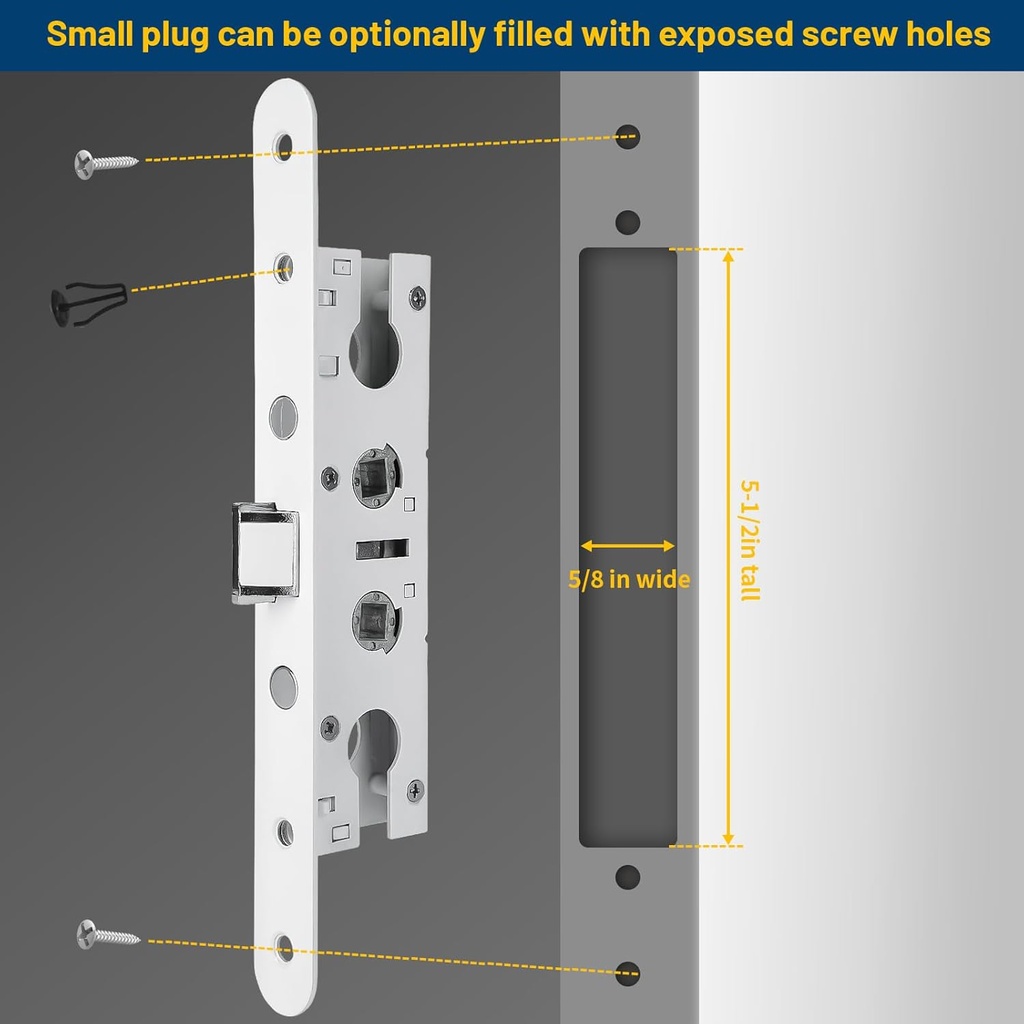 Small plug can be optionally filled with exposed screw holes

5/8 in wide

5-1/2in tall