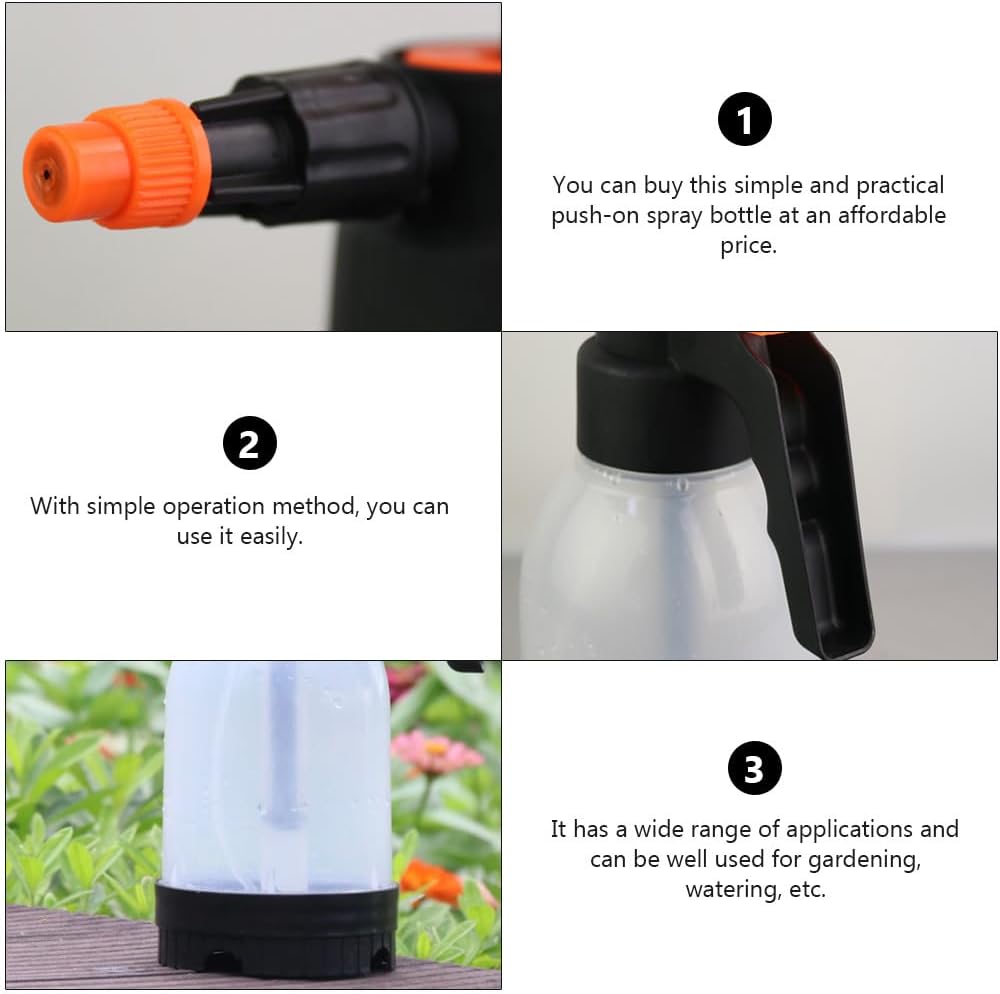 1

You can buy this simple and practical push-on spray bottle at an affordable price.

2

With simple operation method, you can use it easily.

3

It has a wide range of applications and can be well used for gardening, watering, etc.