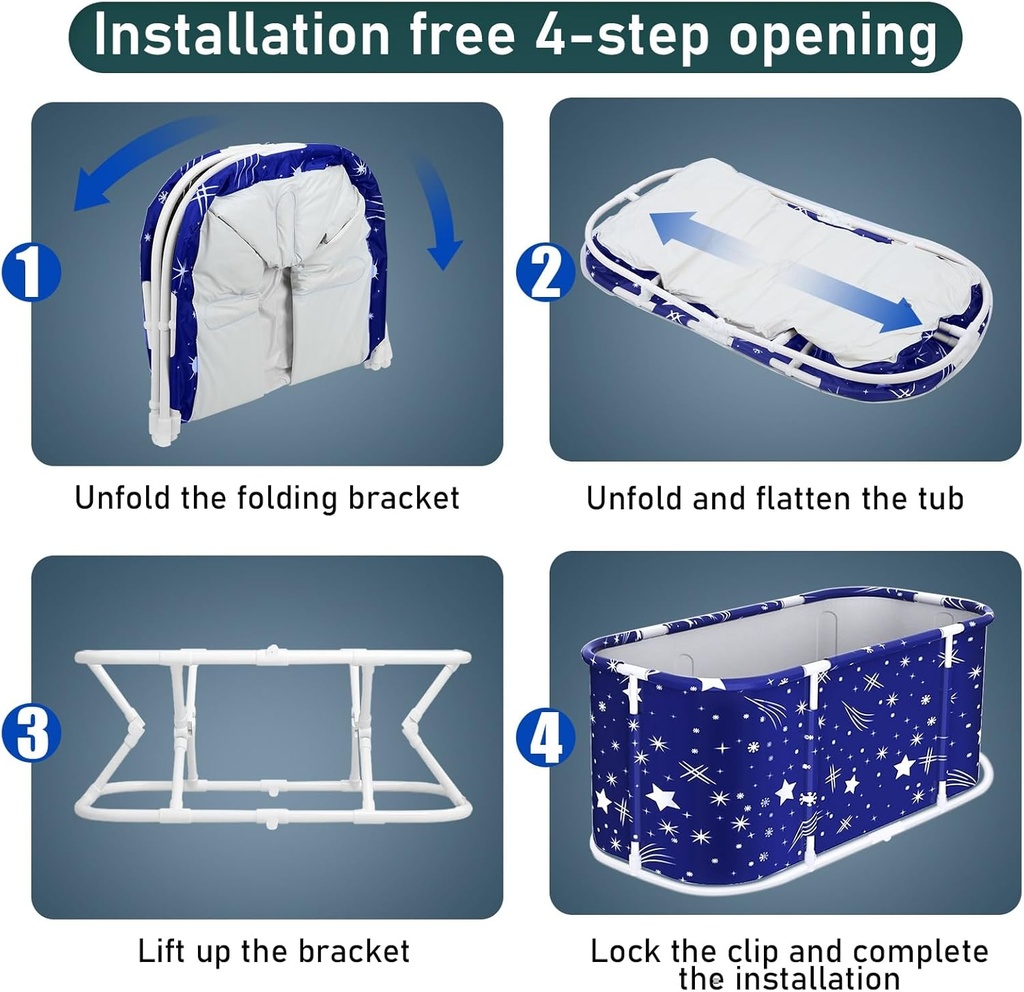 Installation free 4-step opening

1

Unfold the folding bracket

2

Unfold and flatten the tub

3

Lift up the bracket

4

Lock the clip and complete the installation