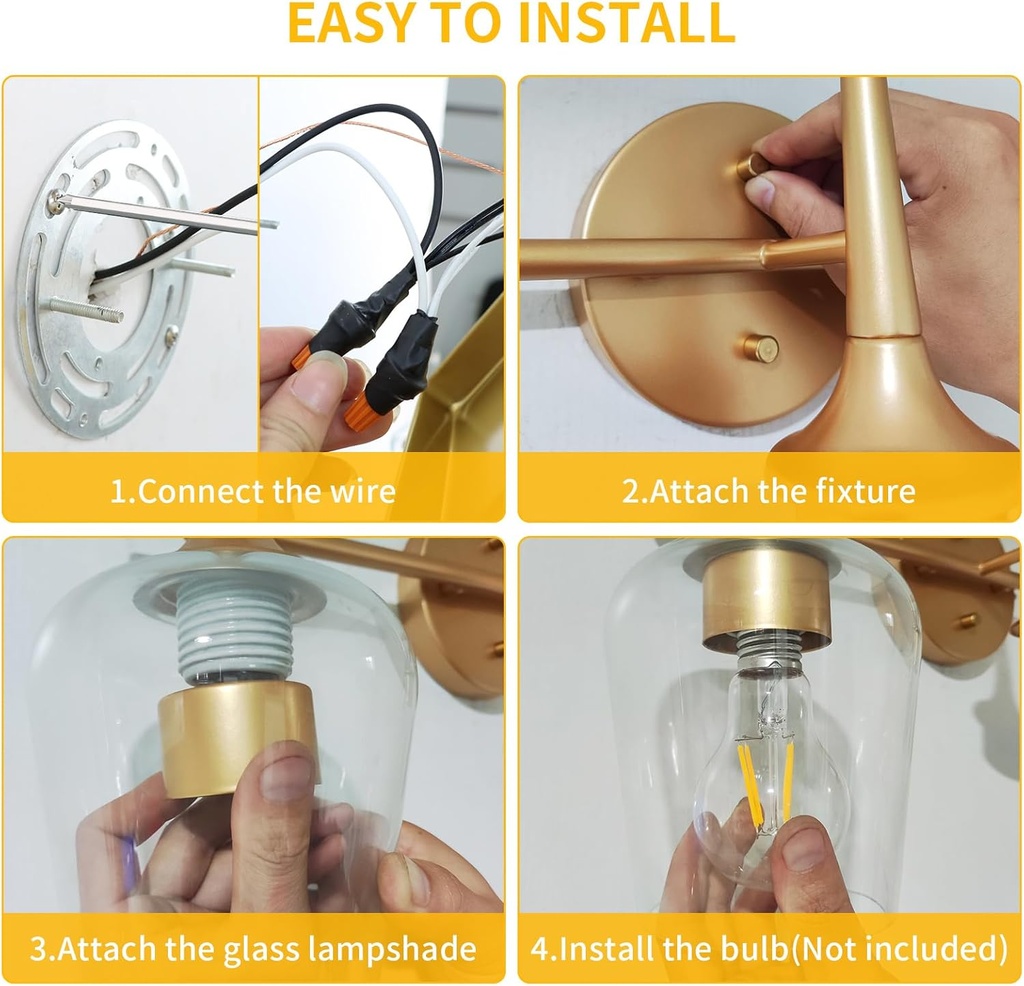 EASY TO INSTALL

1.Connect the wire

2.Attach the fixture

3.Attach the glass lampshade

4.Install the bulb(Not included)