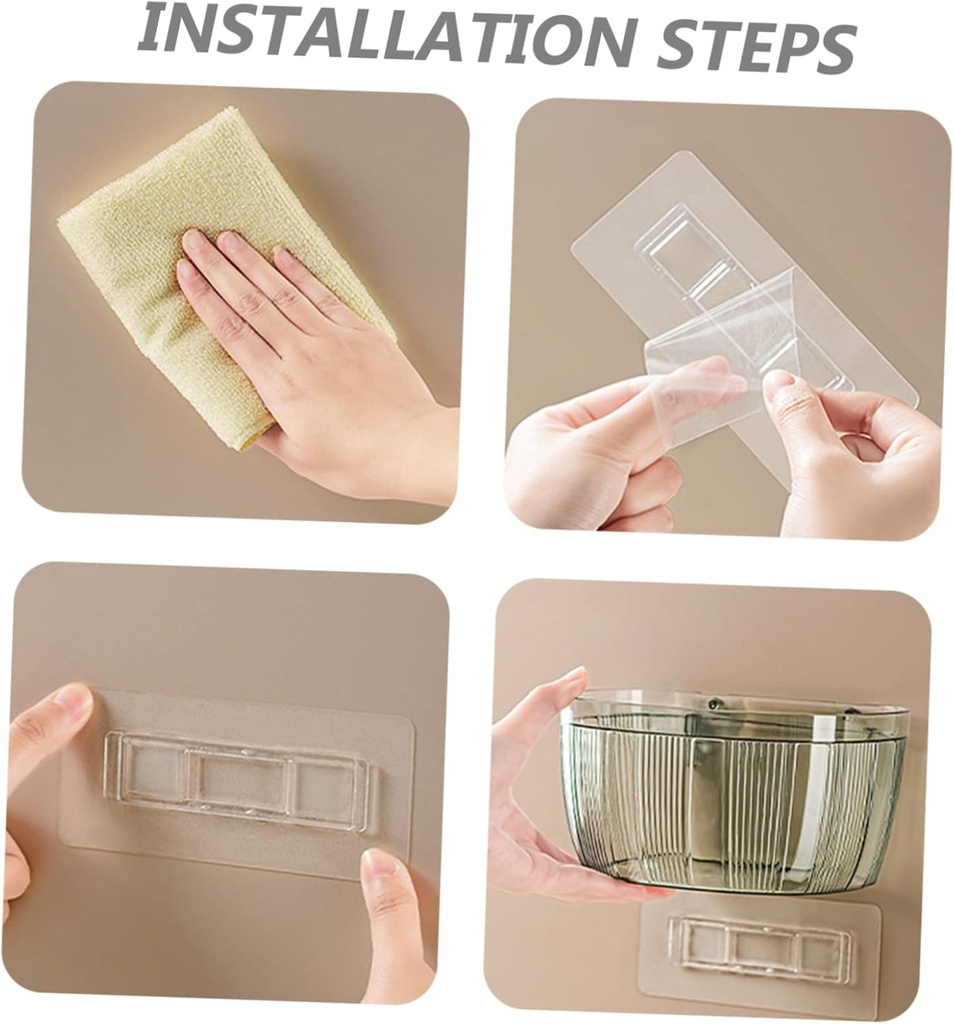 INSTALLATION STEPS