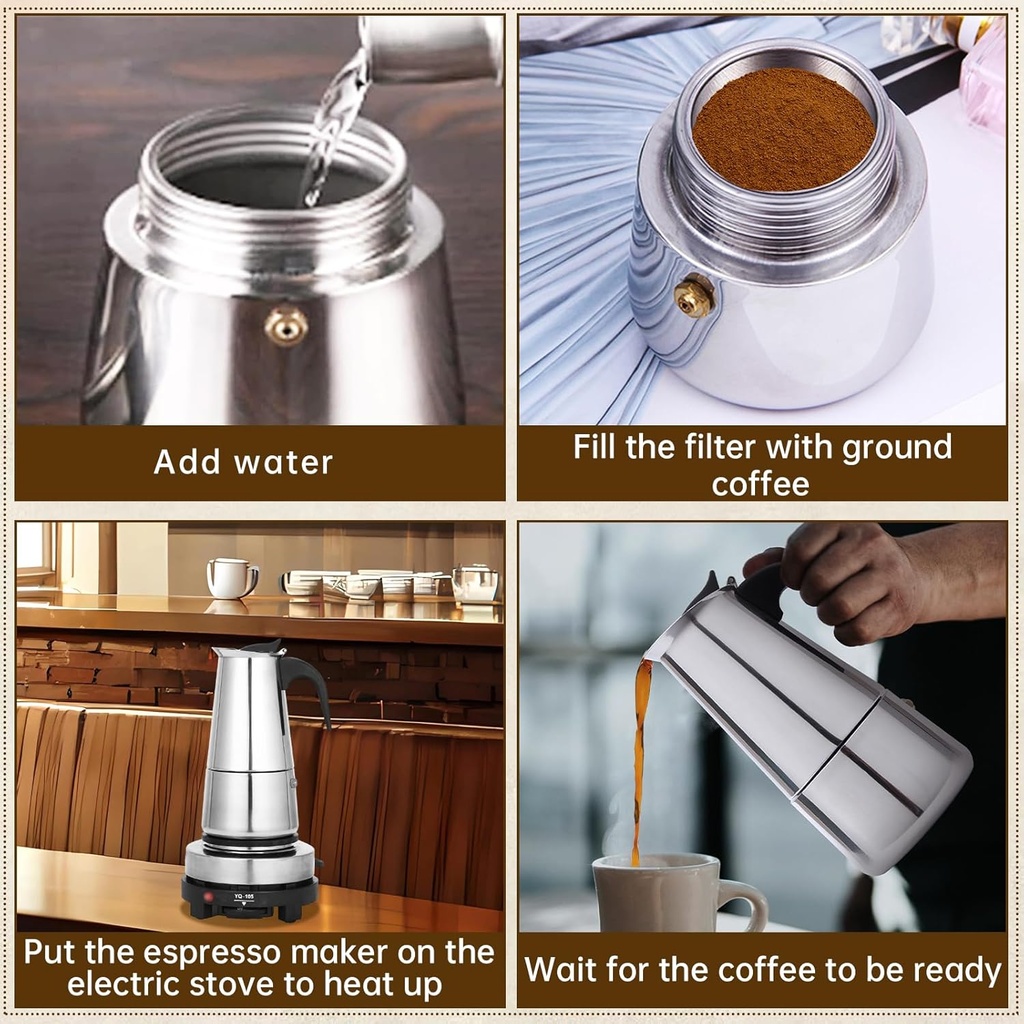 Add water

Fill the filter with ground coffee

YQ-105

Put the espresso maker on the electric stove to heat up

Wait for the coffee to be ready