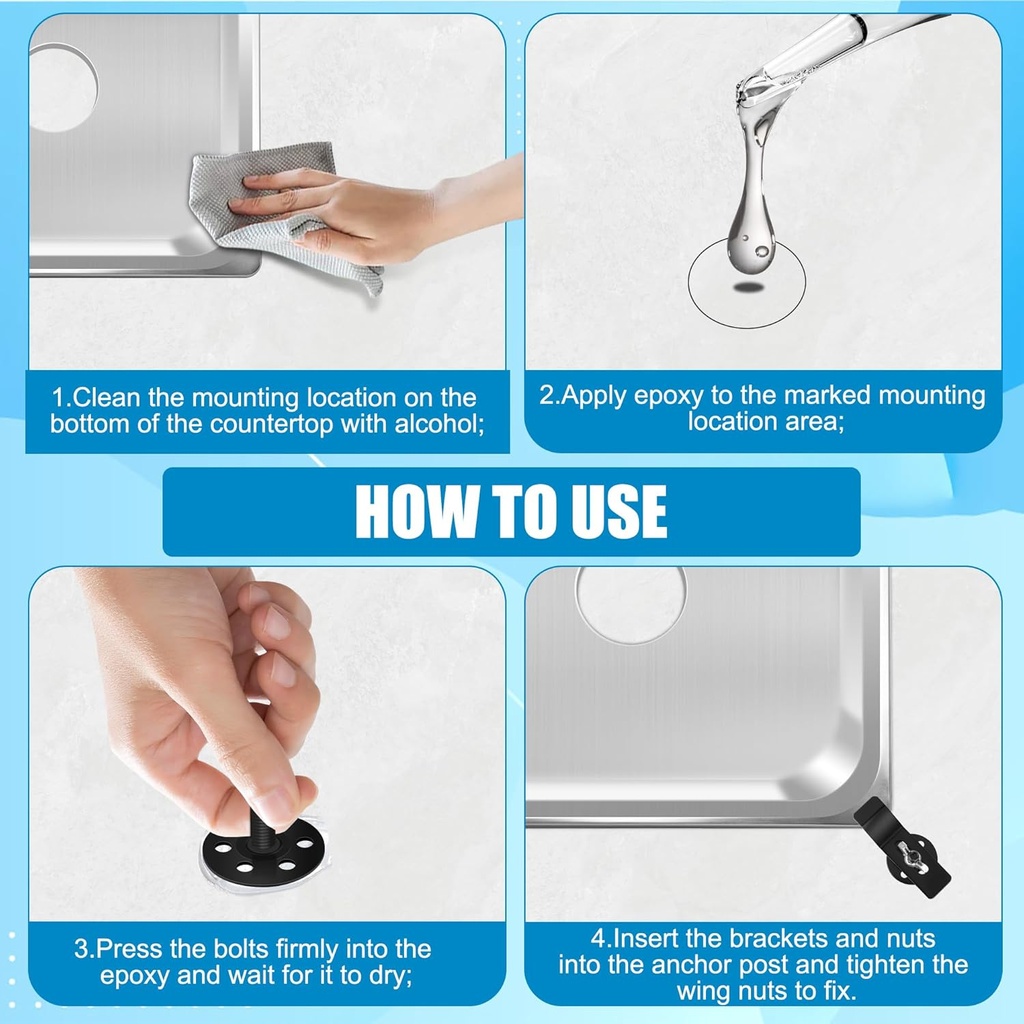 1.Clean the mounting location on the bottom of the countertop with alcohol;

2.Apply epoxy to the marked mounting location area;

HOW TO USE

3.Press the bolts firmly into the epoxy and wait for it to dry;

4.Insert the brackets and nuts into the anchor post and tighten the wing nuts to fix.