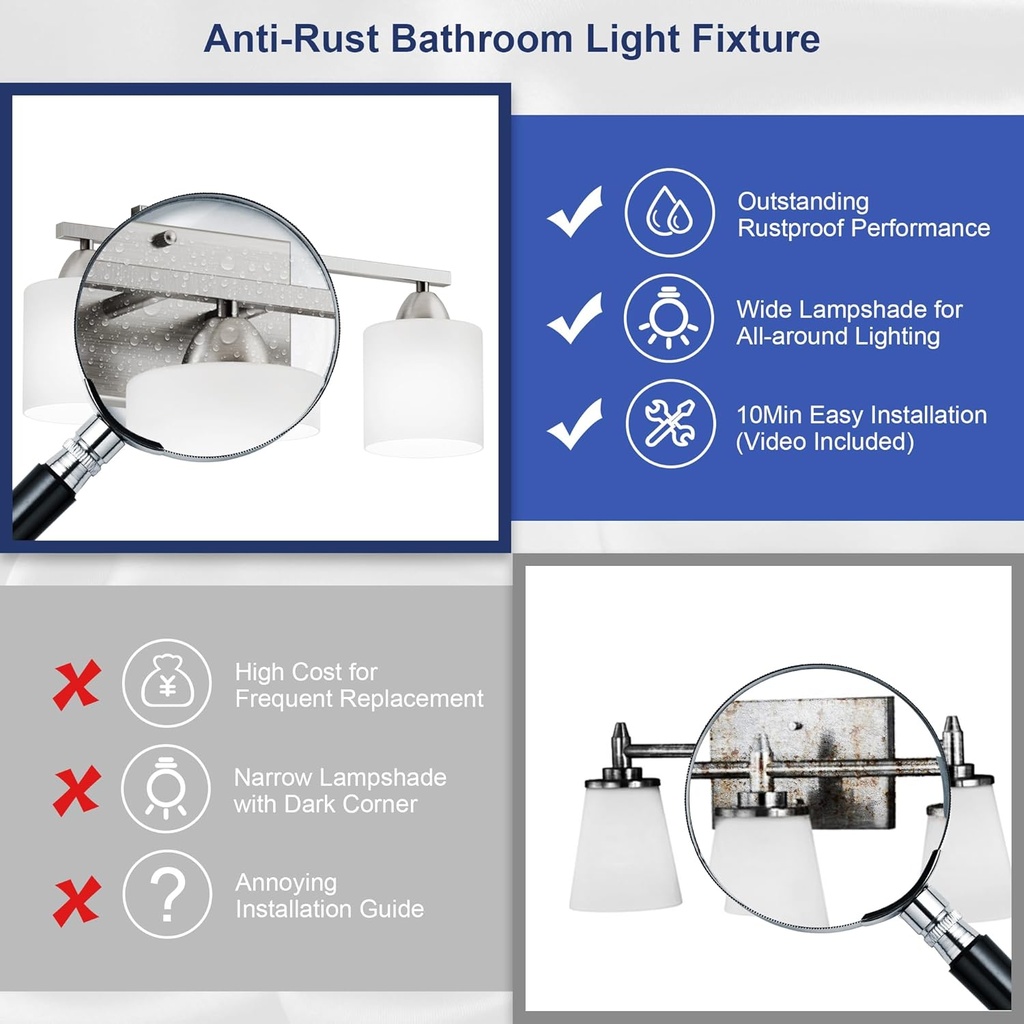 Anti-Rust Bathroom Light Fixture

Outstanding Rustproof Performance

Wide Lampshade for All-around Lighting

10Min Easy Installation (Video Included)

¥

High Cost for Frequent Replacement

Narrow Lampshade with Dark Corner

?

Annoying Installation Guide