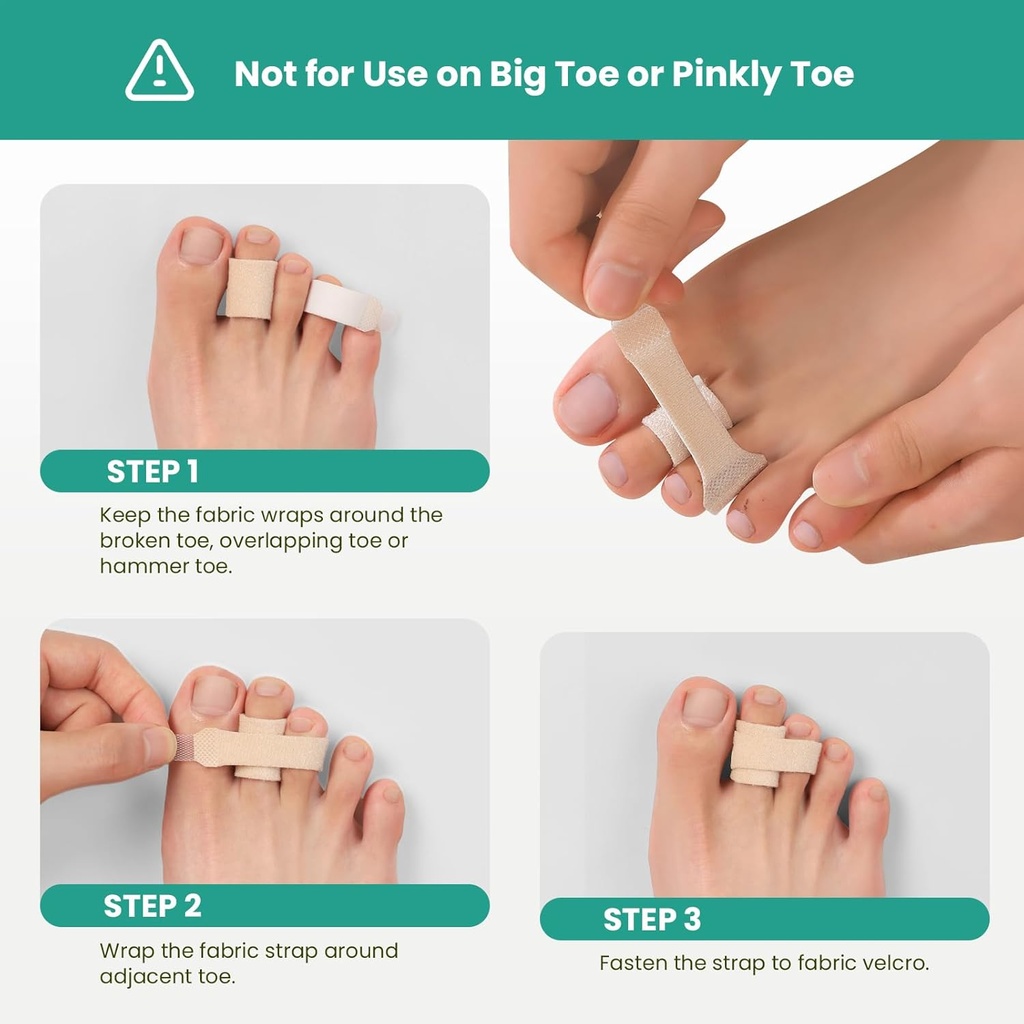 Not for Use on Big Toe or Pinkly Toe

STEP 1

Keep the fabric wraps around the broken toe, overlapping toe or hammer toe.

STEP 2

Wrap the fabric strap around adjacent toe.

STEP 3

Fasten the strap to fabric velcro.