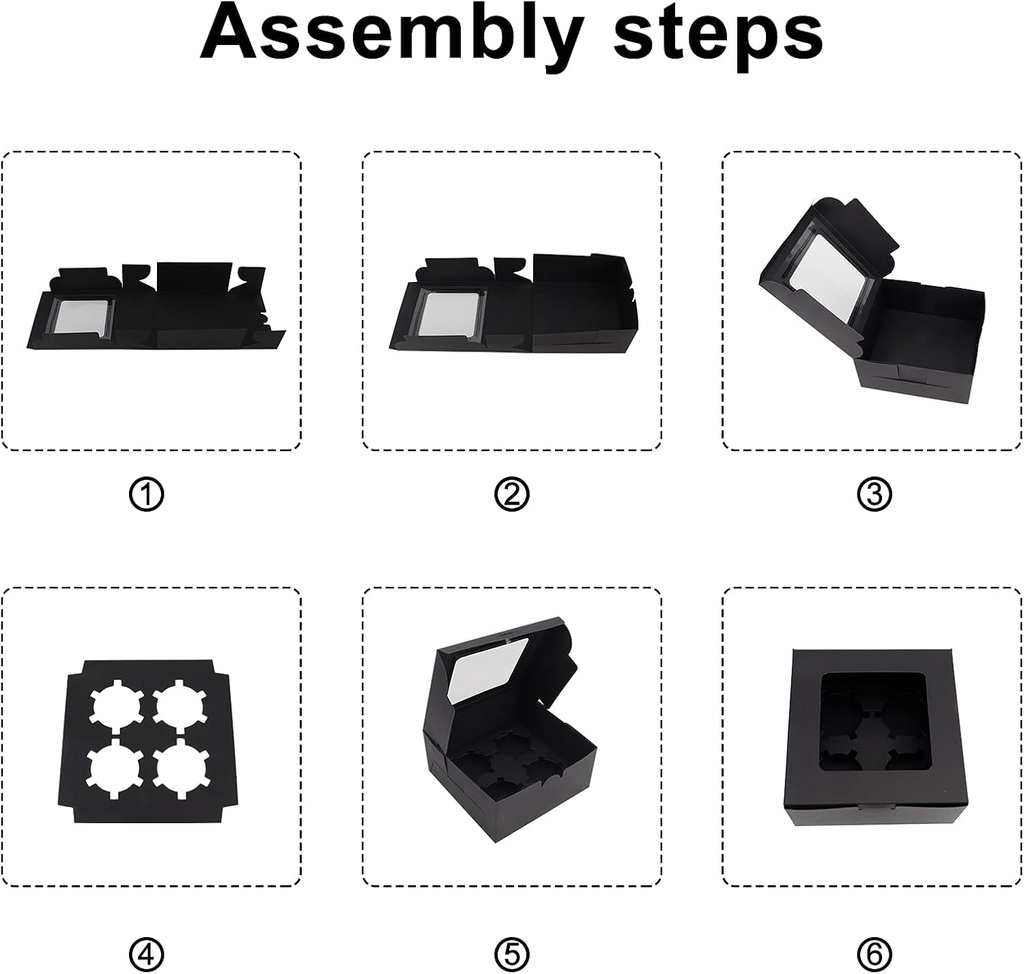 Assembly steps

①

②

③

④

⑤

⑥