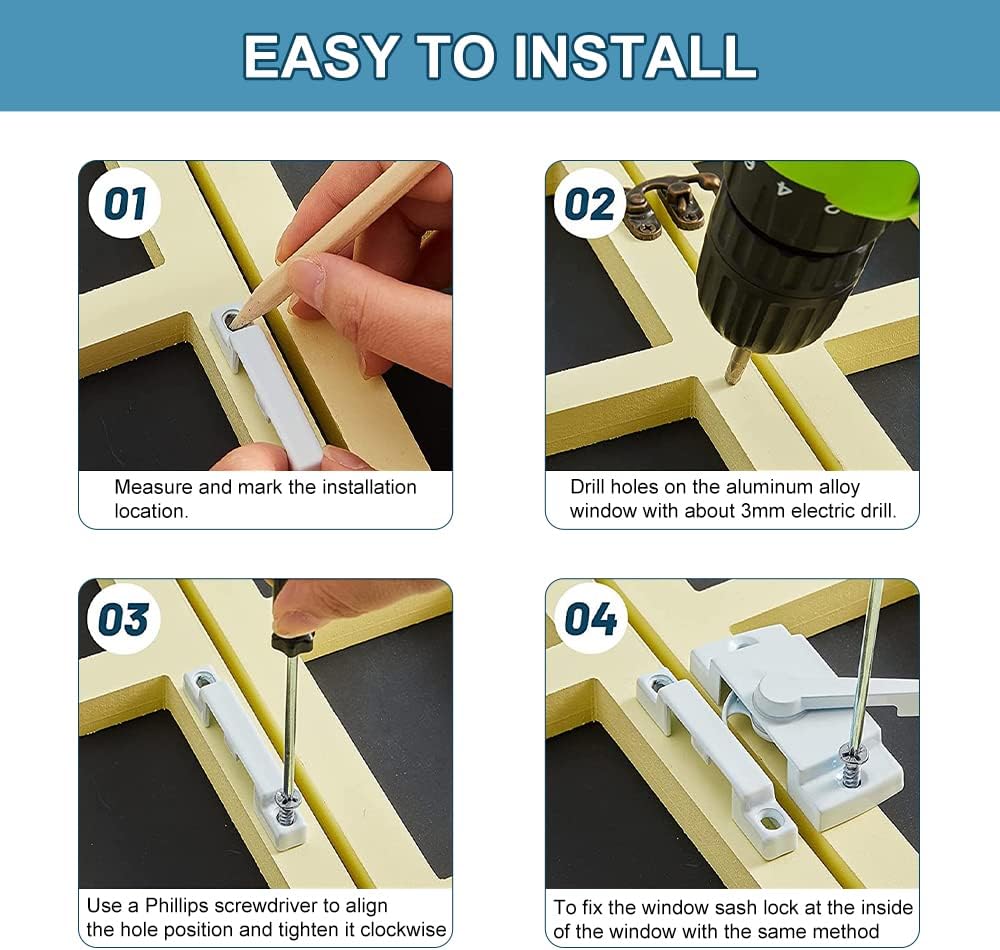 EASY TO INSTALL

01

Measure and mark the installation location.

02

Drill holes on the aluminum alloy window with about 3mm electric drill.

03

Use a Phillips screwdriver to align the hole position and tighten it clockwise

04

To fix the window sash lock at the inside of the window with the same method