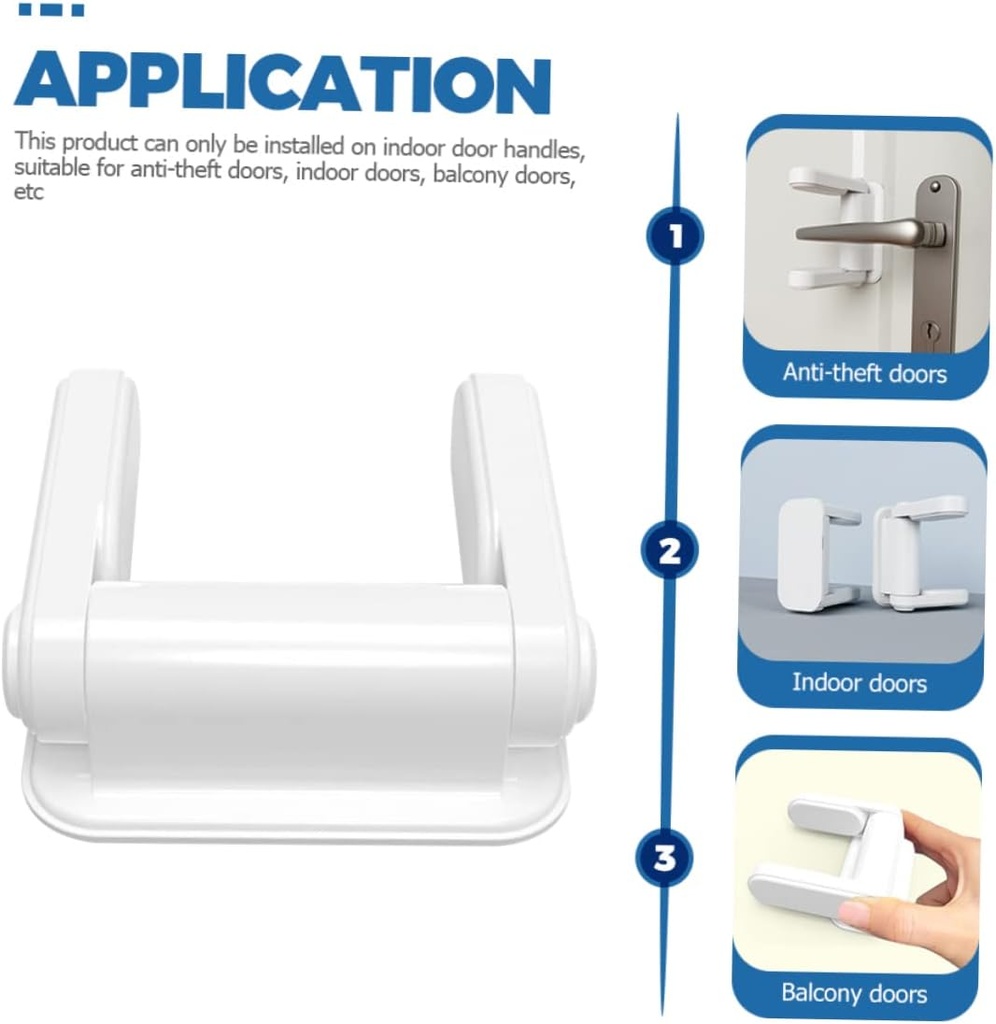 APPLICATION

This product can only be installed on indoor door handles, suitable for anti-theft doors, indoor doors, balcony doors, etc

1

Anti-theft doors

2

Indoor doors

3

Balcony doors