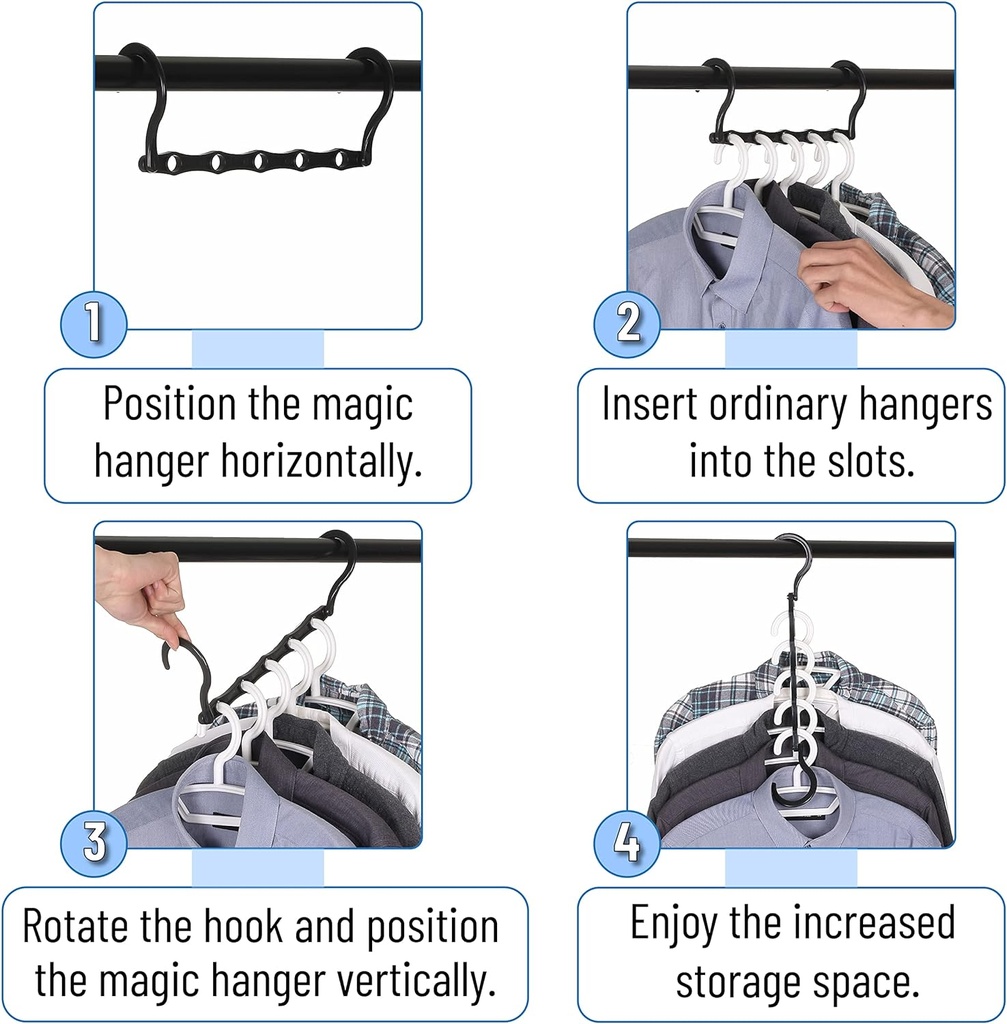 1

Position the magic hanger horizontally.

2

Insert ordinary hangers into the slots.

3

Rotate the hook and position the magic hanger vertically.

4

Enjoy the increased storage space.