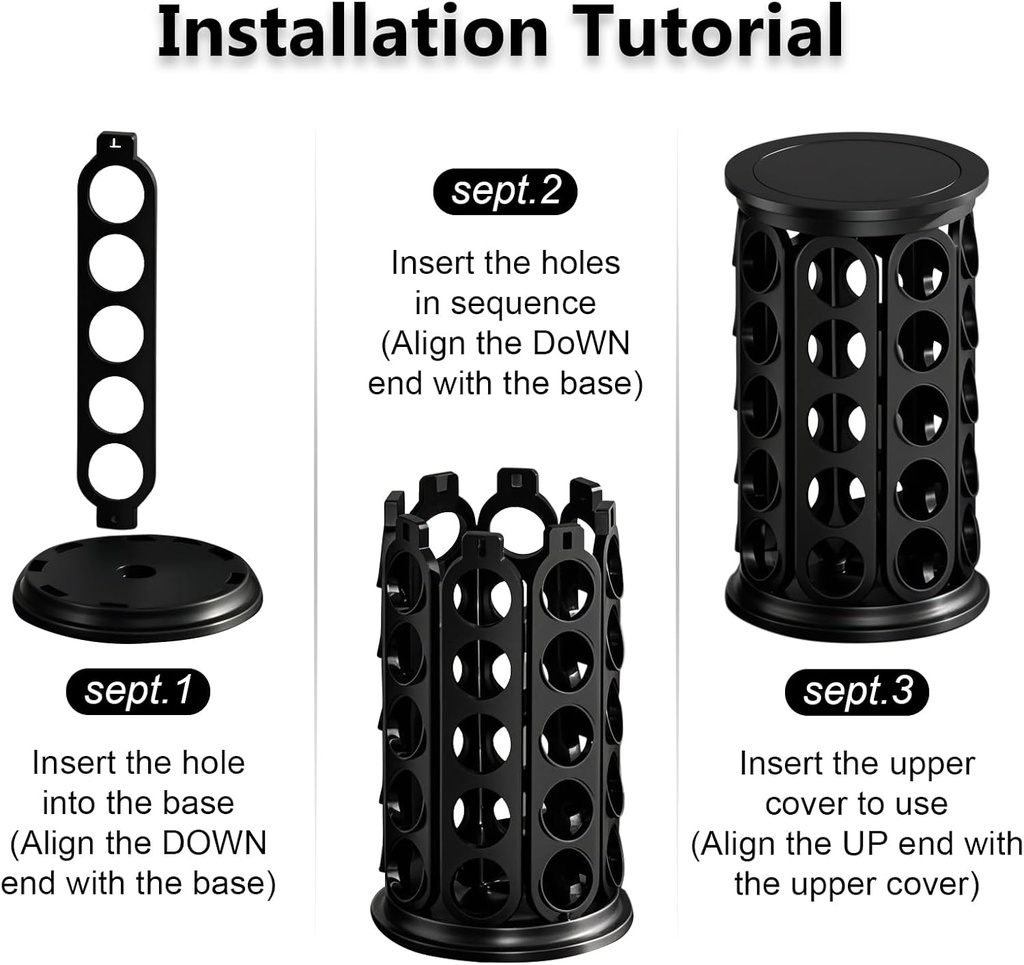 Installation Tutorial

sept.1

Insert the hole into the base (Align the DOWN end with the base)

sept.2

Insert the holes in sequence (Align the DoWN end with the base)

sept.3

Insert the upper cover to use (Align the UP end with the upper cover)