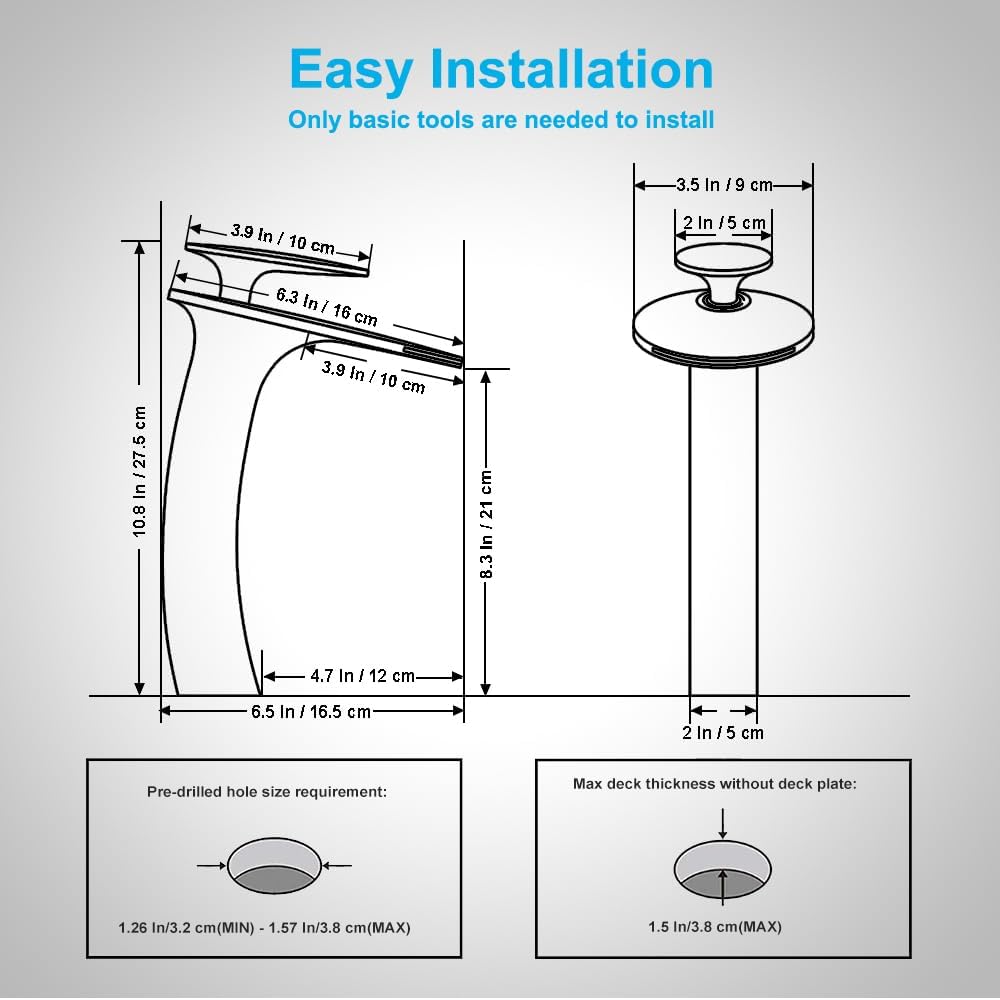 Easy Installation

Only basic tools are needed to install

3.9 In / 10 cm

6.3 In / 16 cm

3.9 In / 10 cm

10.8 In / 27.5 cm

8.3 In / 21 cm

4.7 In / 12 cm

6.5 In / 16.5 cm

3.5 In / 9 cm

2 In / 5 cm

2 In / 5 cm

Pre-drilled hole size requirement:

1.26 In/3.2 cm(MIN) - 1.57 In/3.8 cm(MAX)

Max deck thickness without deck plate:

1.5 In/3.8 cm(MAX)