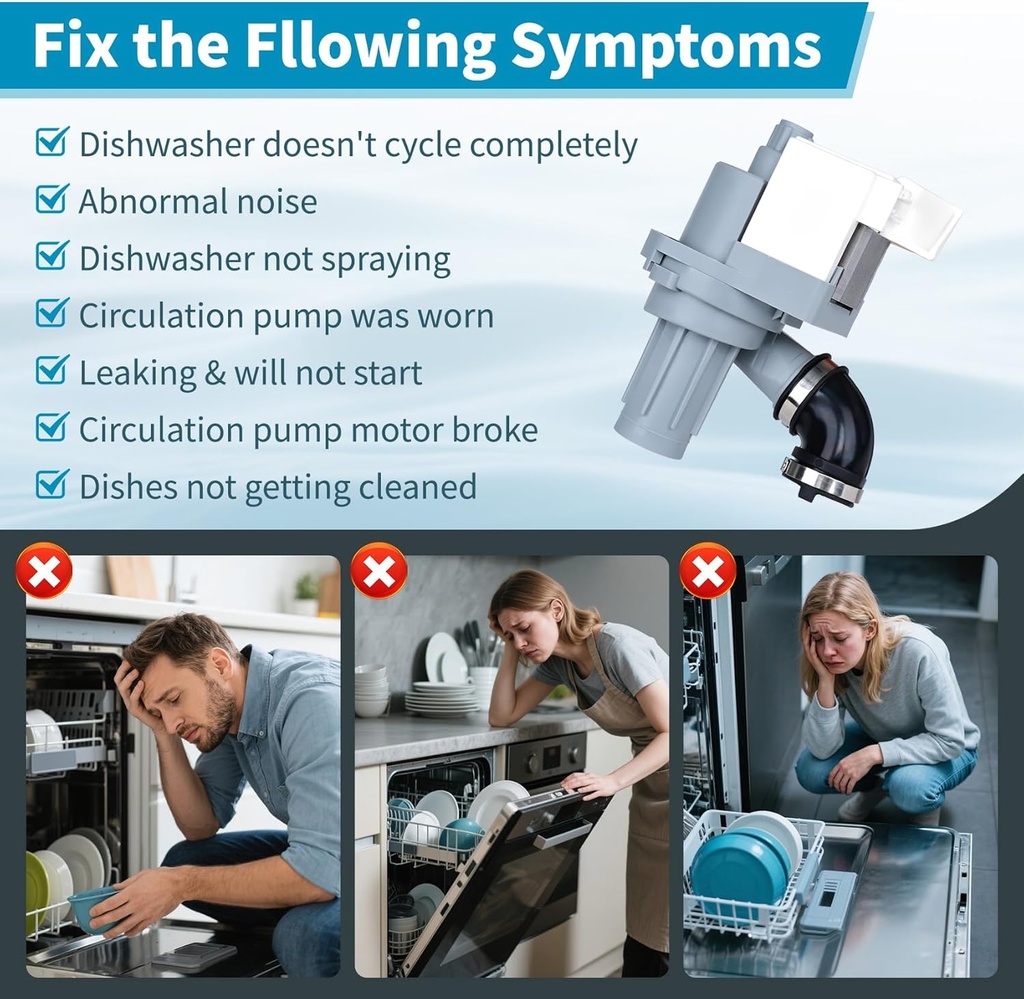 Fix the Fllowing Symptoms

Dishwasher doesn't cycle completely

Abnormal noise

Dishwasher not spraying

Circulation pump was worn

Leaking & will not start

Circulation pump motor broke

Dishes not getting cleaned