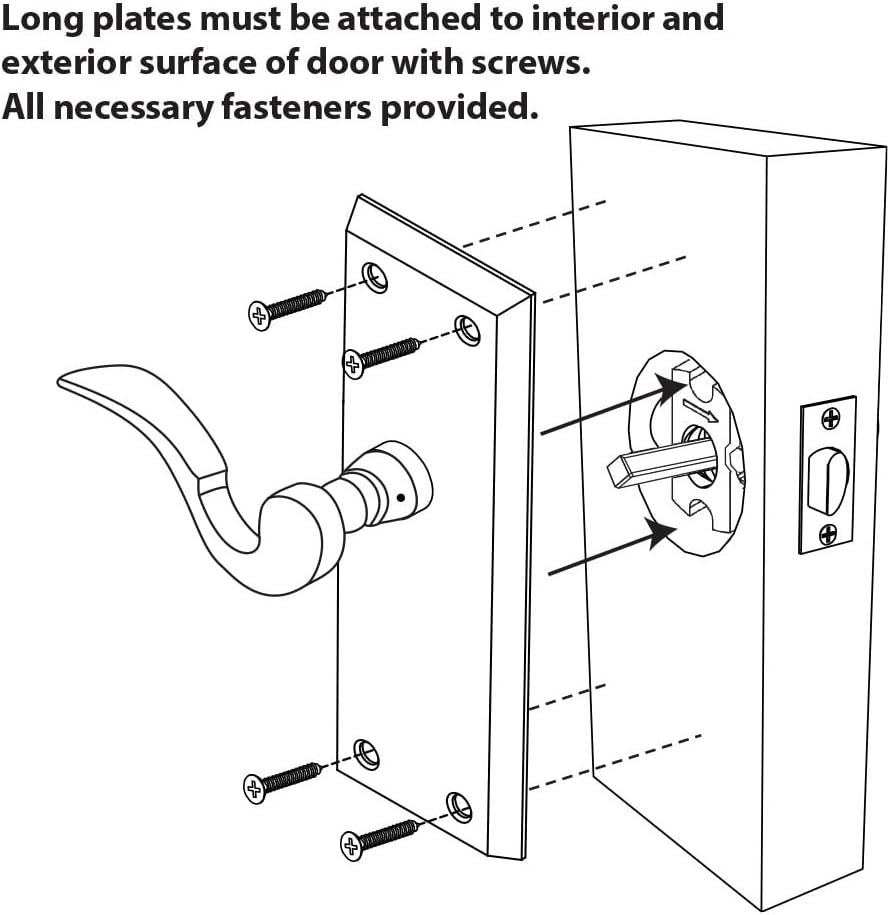 Long plates must be attached to interior and exterior surface of door with screws.
All necessary fasteners provided.