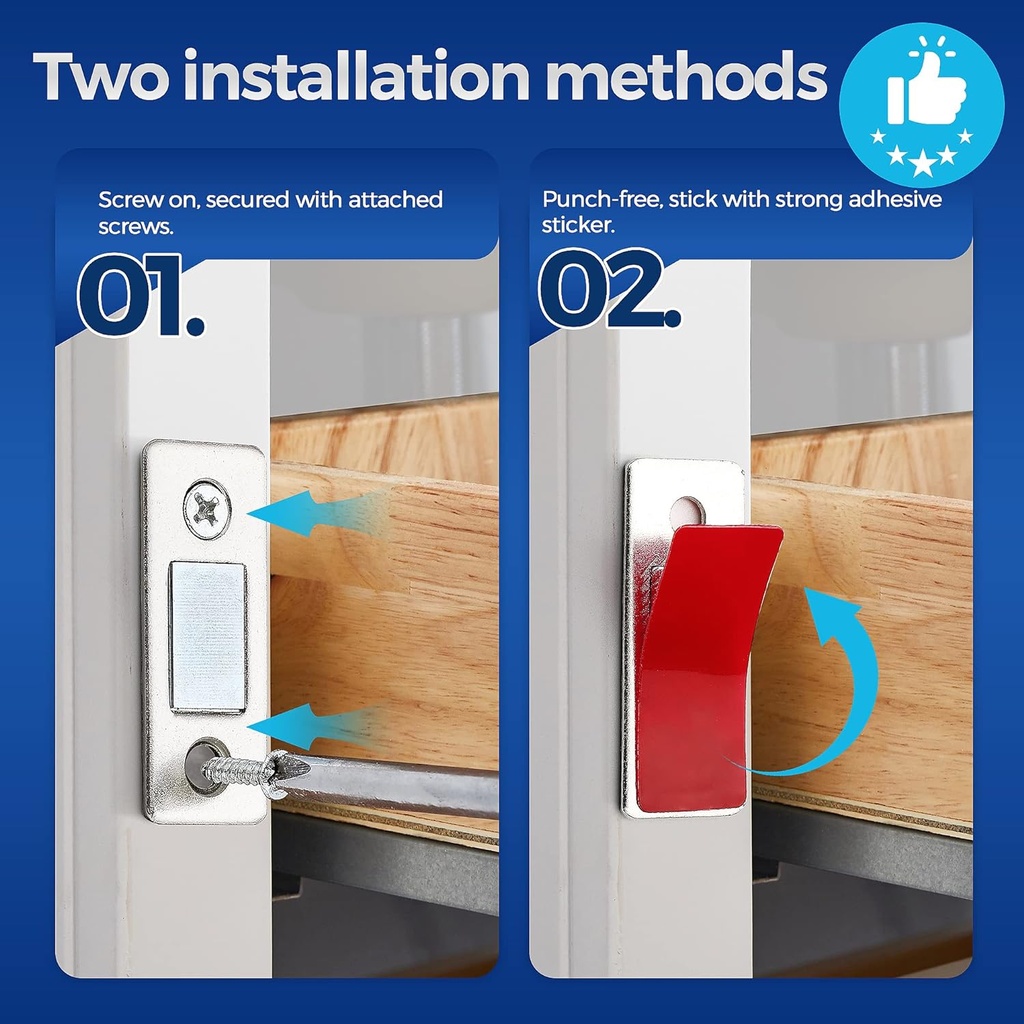 Two installation methods

Screw on, secured with attached screws.

01.

Punch-free, stick with strong adhesive sticker.

02.