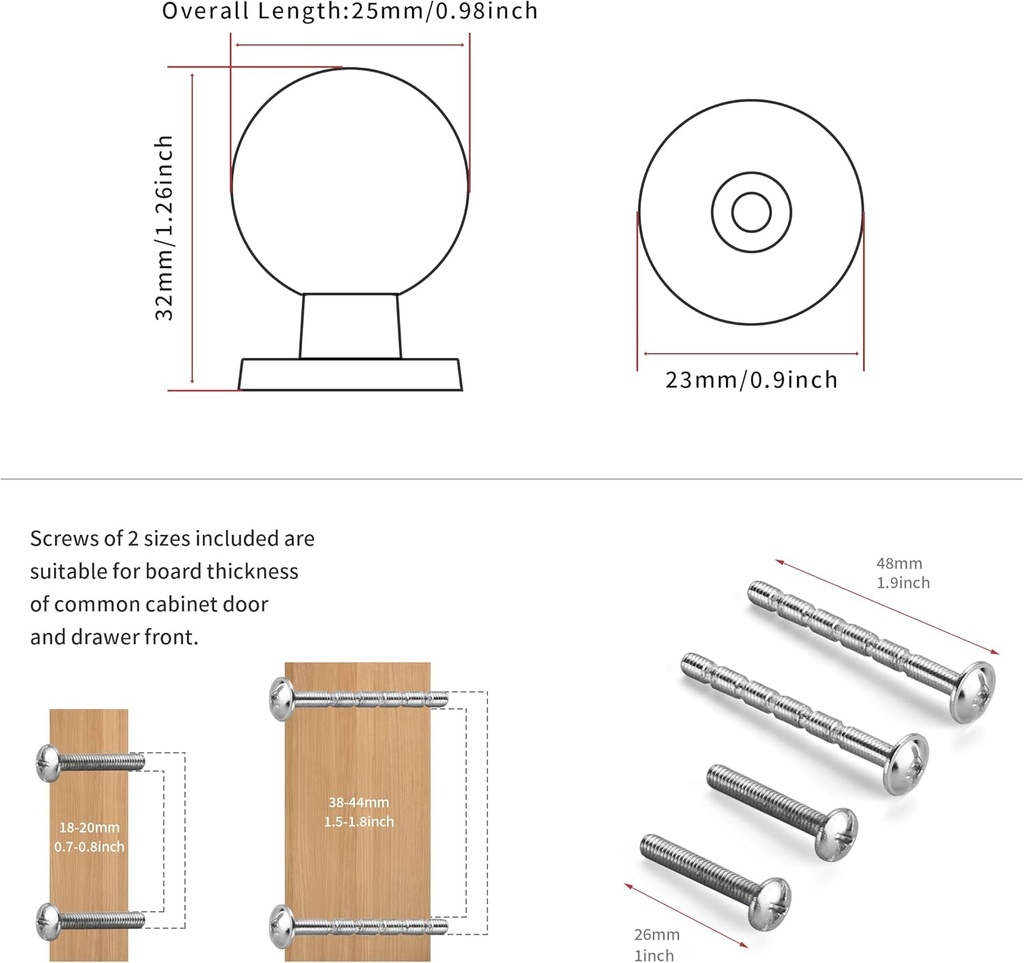 Overall Length:25mm/0.98inch

32mm/1.26inch

23mm/0.9inch

Screws of 2 sizes included are suitable for board thickness of common cabinet door and drawer front.

18-20mm
0.7-0.8inch

38-44mm
1.5-1.8inch

48mm
1.9inch

26mm
1inch