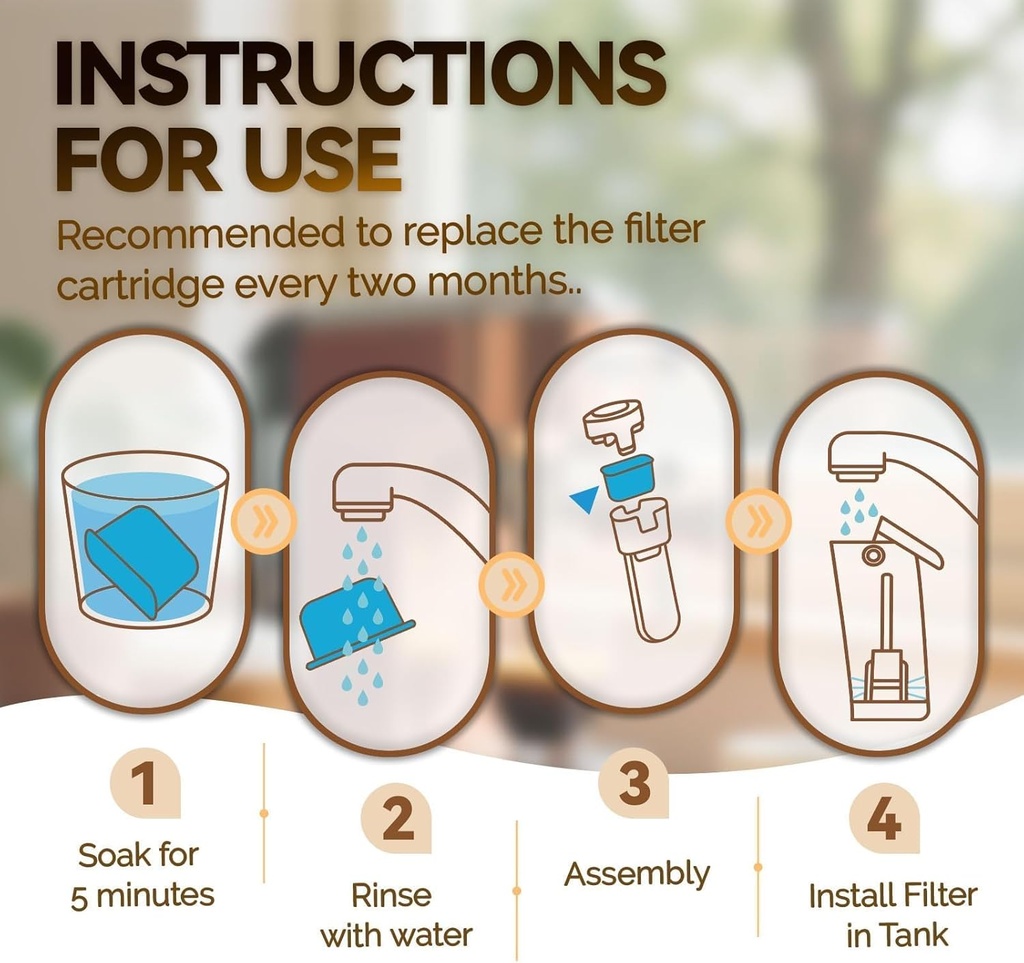 INSTRUCTIONS FOR USE

Recommended to replace the filter cartridge every two months..

1
Soak for 5 minutes

2
Rinse with water

3
Assembly

4
Install Filter in Tank