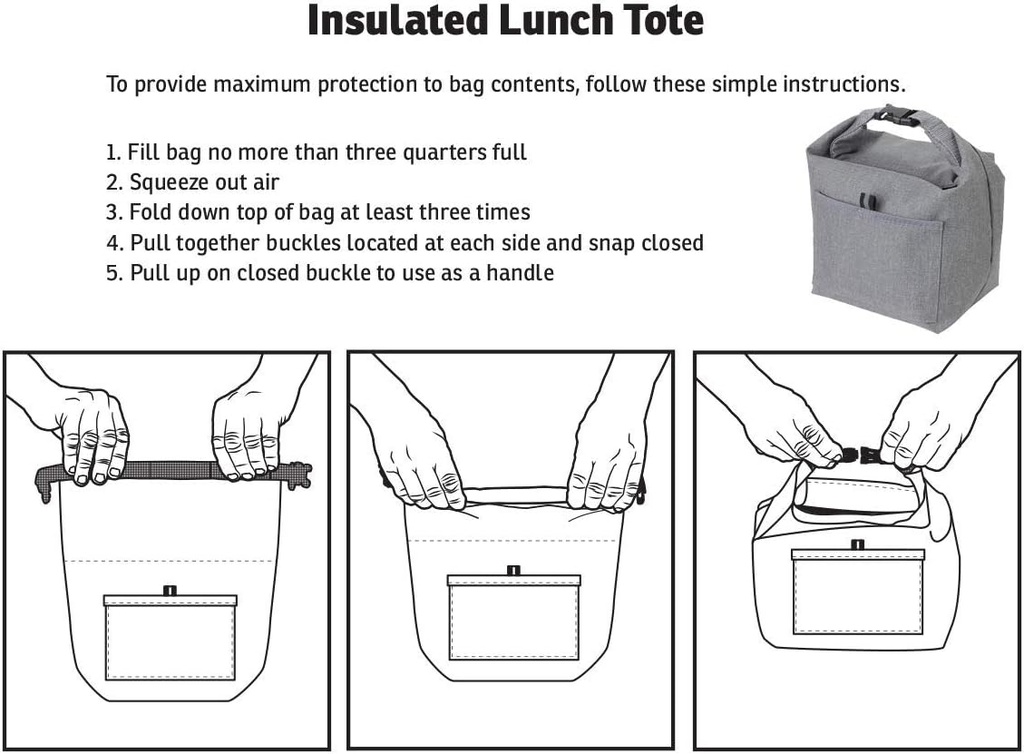 Insulated Lunch Tote

To provide maximum protection to bag contents, follow these simple instructions.

1. Fill bag no more than three quarters full
2. Squeeze out air
3. Fold down top of bag at least three times
4. Pull together buckles located at each side and snap closed
5. Pull up on closed buckle to use as a handle