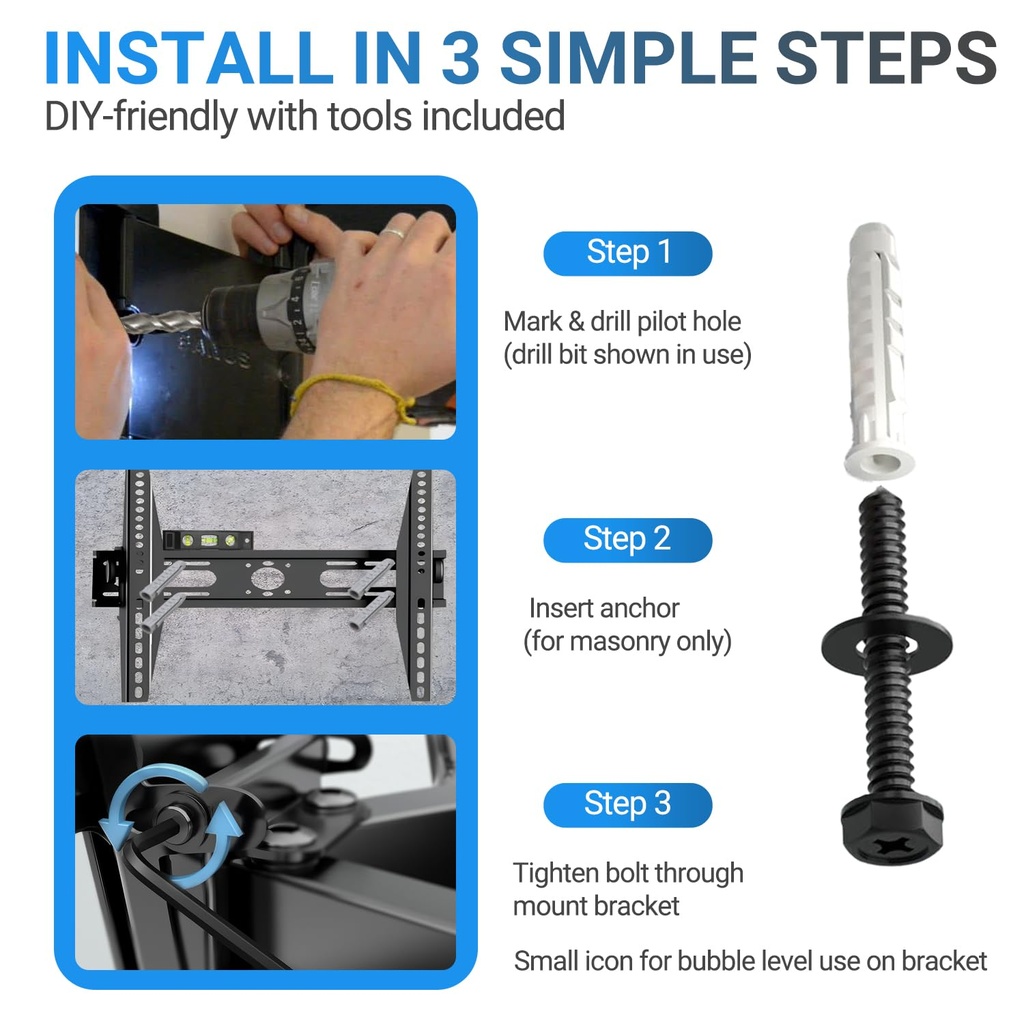 INSTALL IN 3 SIMPLE STEPS
DIY-friendly with tools included

Step 1
Mark & drill pilot hole (drill bit shown in use)

Step 2
Insert anchor (for masonry only)

Step 3
Tighten bolt through mount bracket

Small icon for bubble level use on bracket