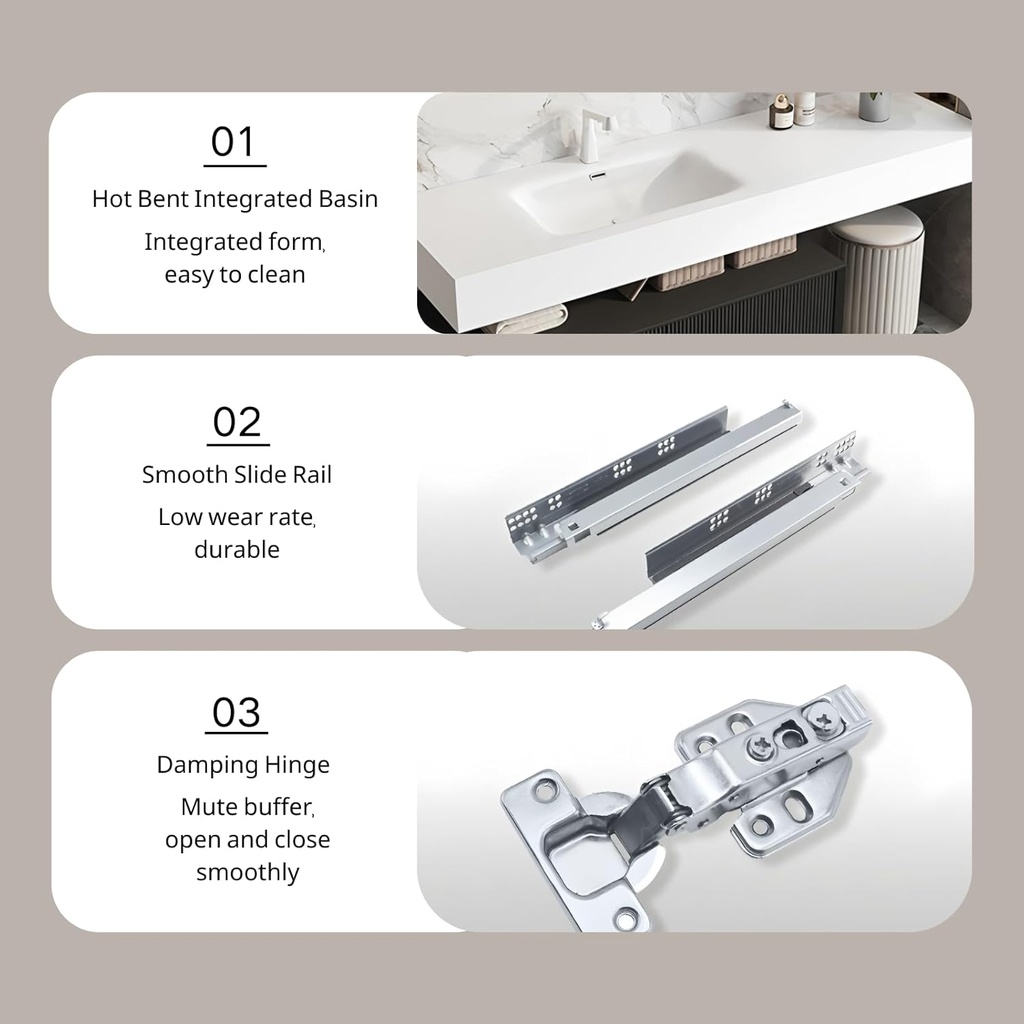 01

Hot Bent Integrated Basin

Integrated form, easy to clean

02

Smooth Slide Rail

Low wear rate, durable

03

Damping Hinge

Mute buffer, open and close smoothly