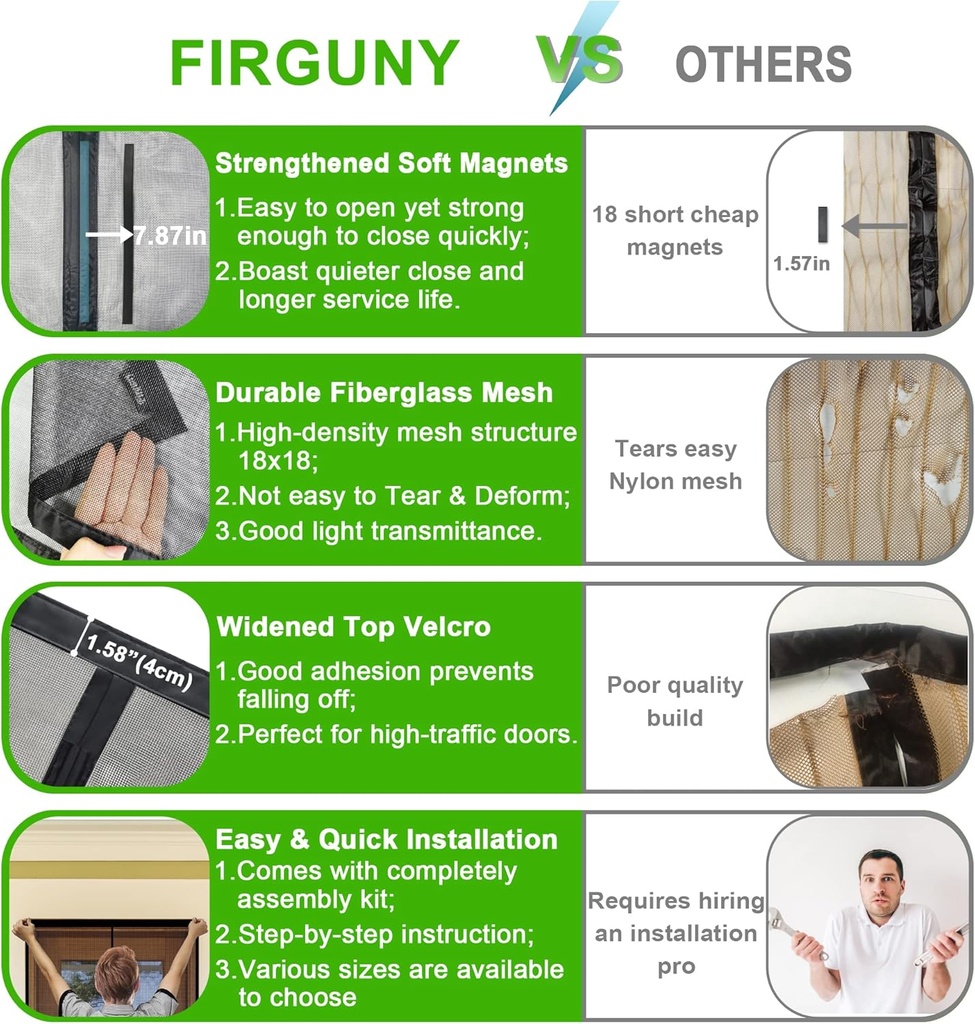 FIRGUNY VS OTHERS

7.87in

Strengthened Soft Magnets
1.Easy to open yet strong enough to close quickly;
2.Boast quieter close and longer service life.

18 short cheap magnets

1.57in

Durable Fiberglass Mesh
1.High-density mesh structure 18x18;
2.Not easy to Tear & Deform;
3.Good light transmittance.

Tears easy Nylon mesh

1.58"(4cm)

Widened Top Velcro
1.Good adhesion prevents falling off;
2.Perfect for high-traffic doors.

Poor quality build

Easy & Quick Installation
1.Comes with completely assembly kit;
2.Step-by-step instruction;
3.Various sizes are available to choose

Requires hiring an installation pro