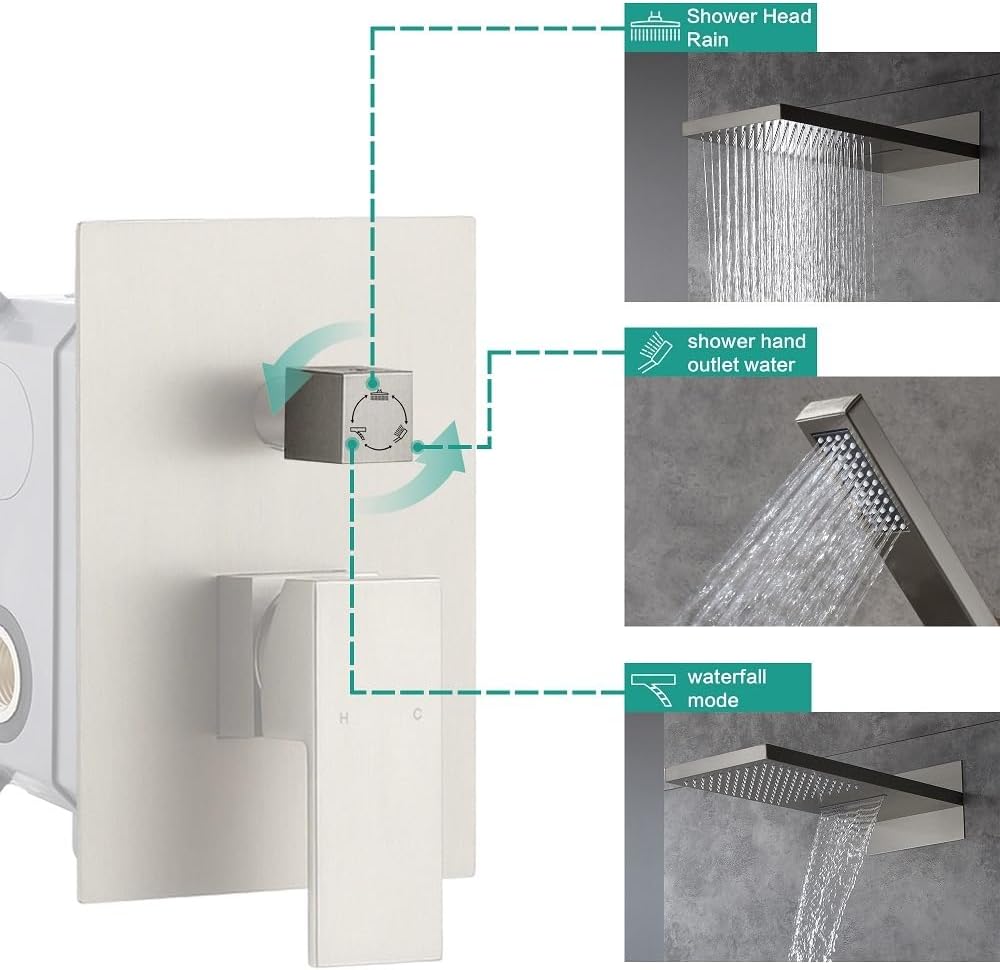 Shower Head Rain

shower hand outlet water

waterfall mode

H C