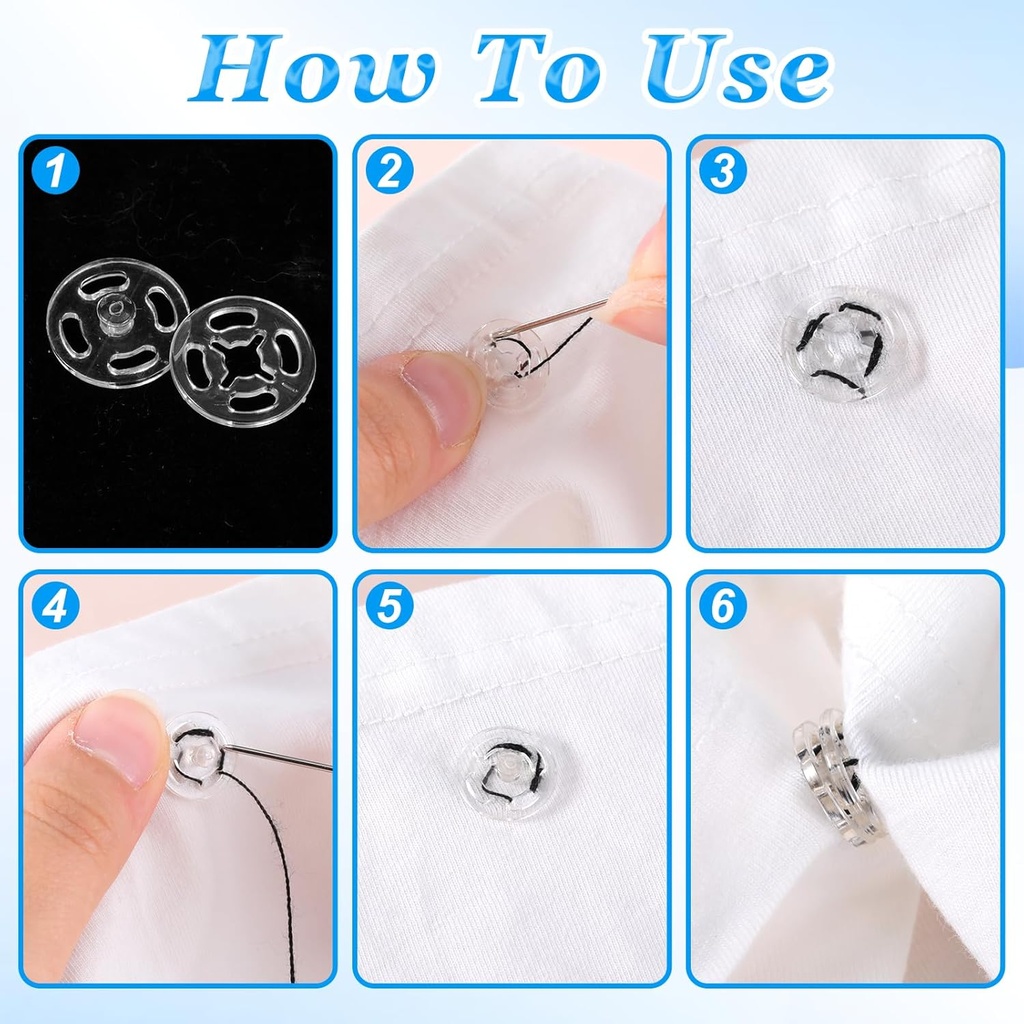 How To Use

1

2

3

4

5

6