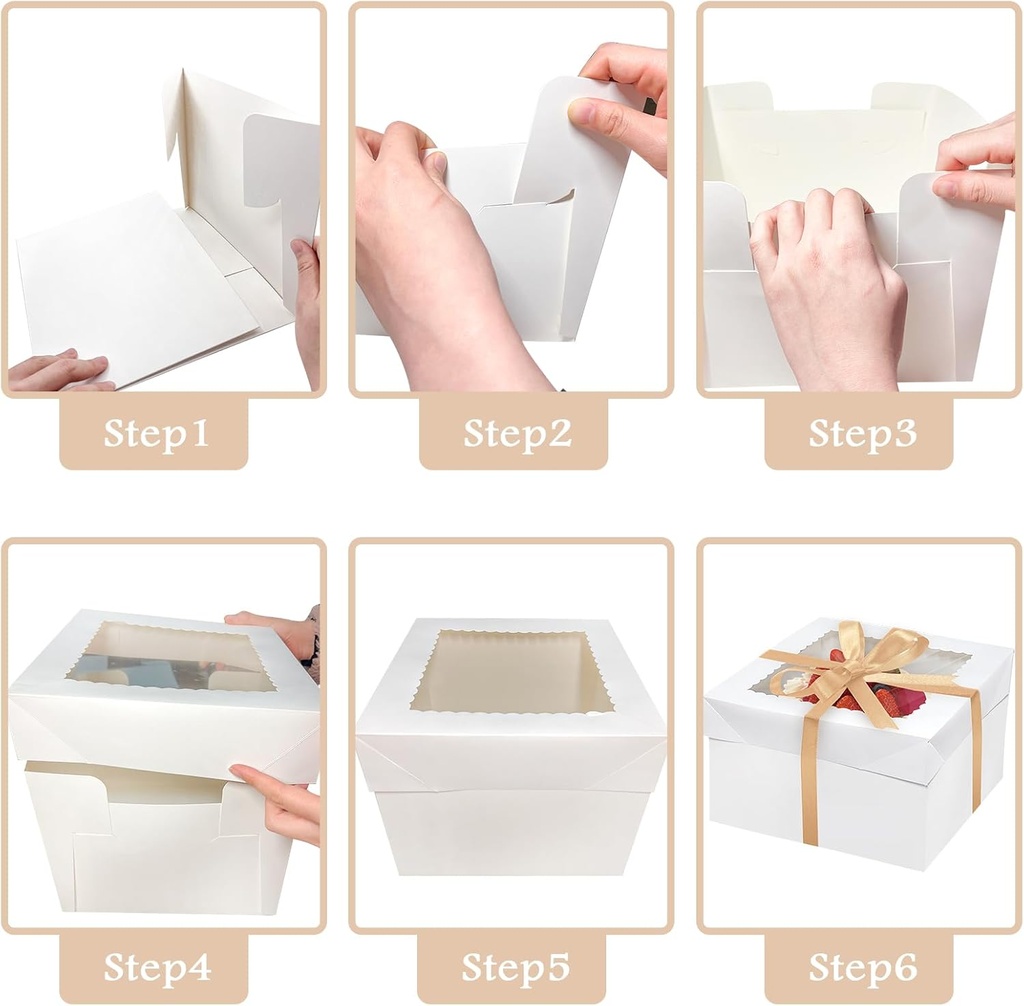 Step1

Step2

Step3

Step4

Step5

Step6