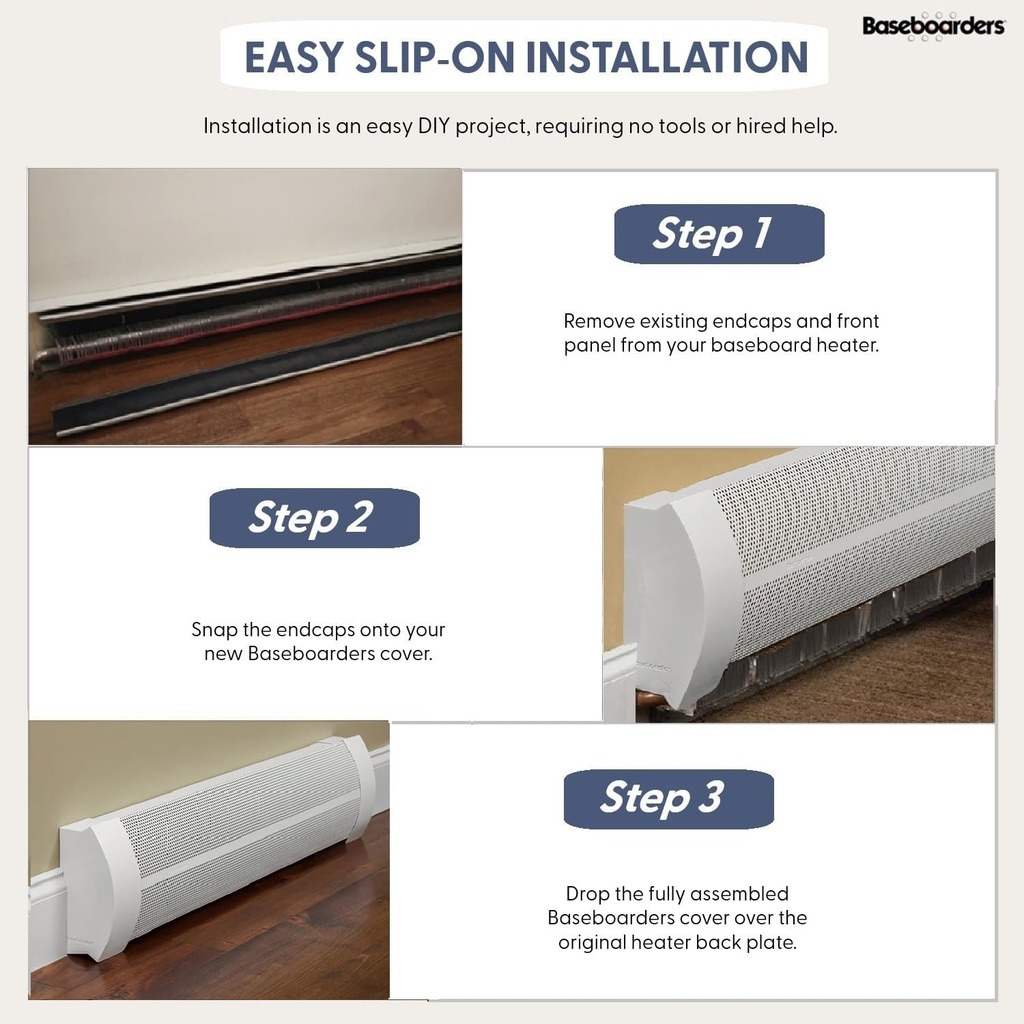 Baseboarders

EASY SLIP-ON INSTALLATION

Installation is an easy DIY project, requiring no tools or hired help.

Step 1

Remove existing endcaps and front panel from your baseboard heater.

Step 2

Snap the endcaps onto your new Baseboarders cover.

Step 3

Drop the fully assembled Baseboarders cover over the original heater back plate.