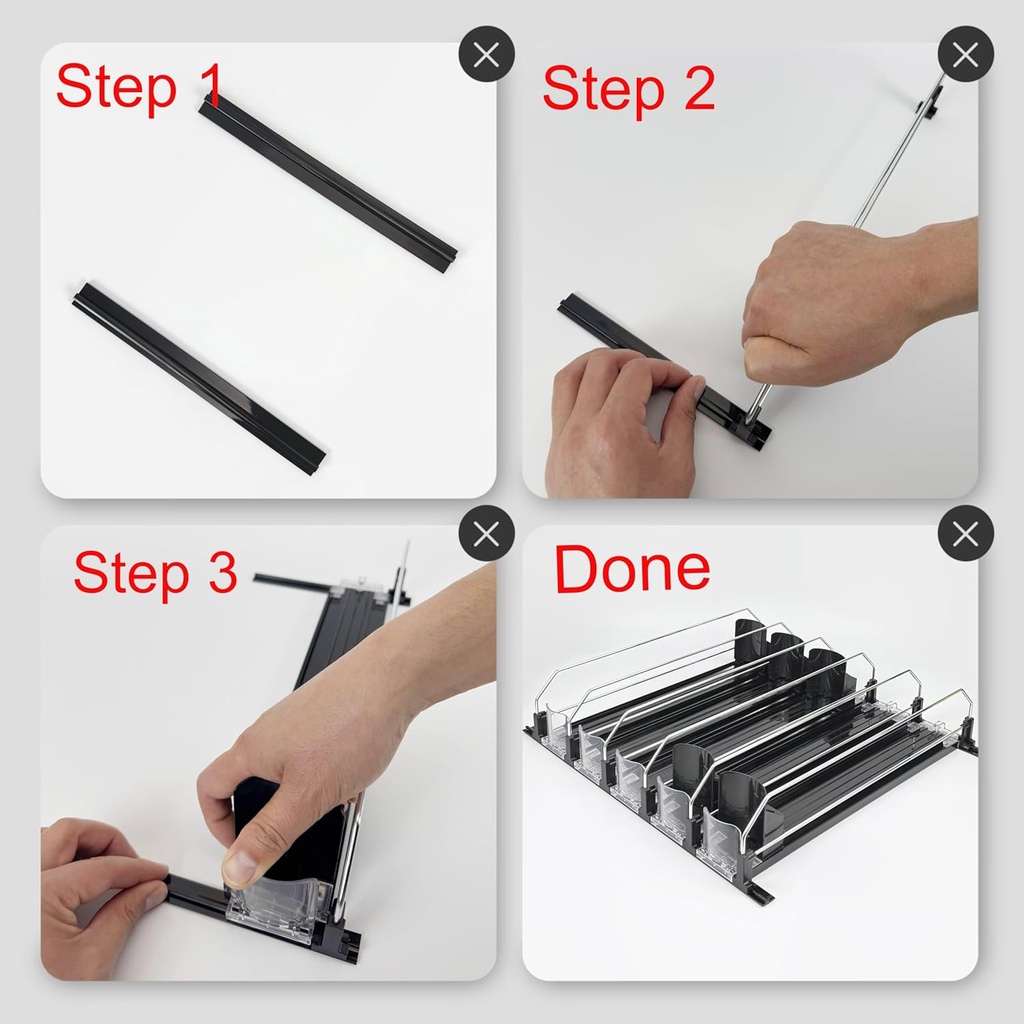 Step 1

Step 2

Step 3

Done