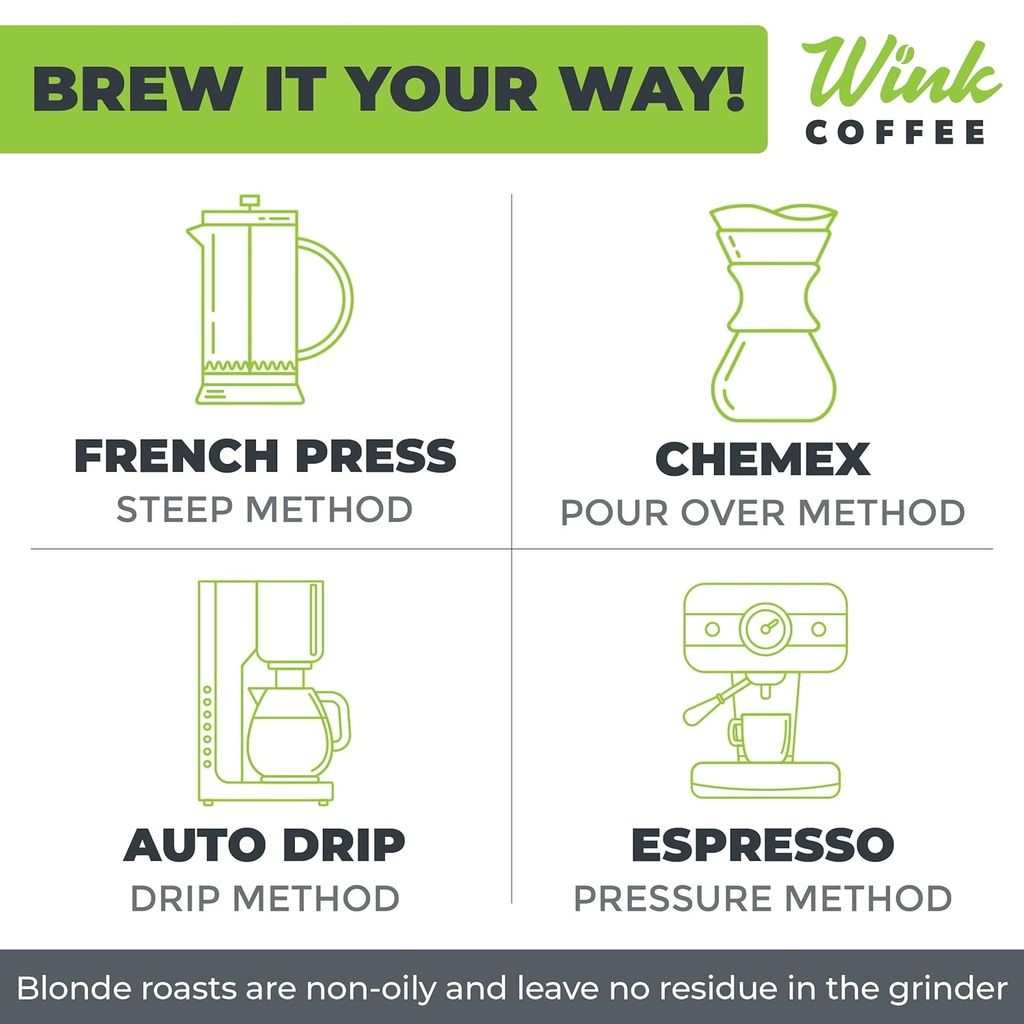 BREW IT YOUR WAY!

Wink
COFFEE

FRENCH PRESS
STEEP METHOD

CHEMEX
POUR OVER METHOD

AUTO DRIP
DRIP METHOD

ESPRESSO
PRESSURE METHOD

Blonde roasts are non-oily and leave no residue in the grinder