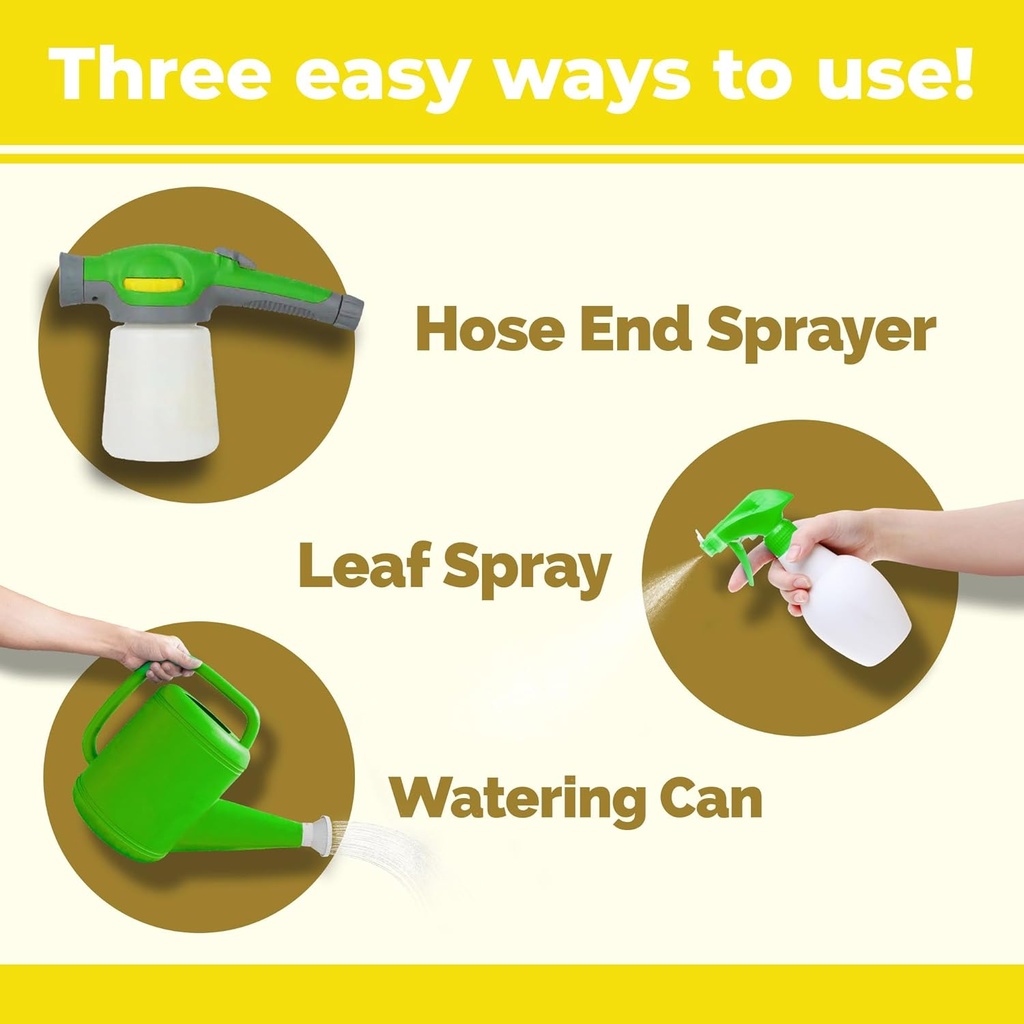 Three easy ways to use!

Hose End Sprayer

Leaf Spray

Watering Can