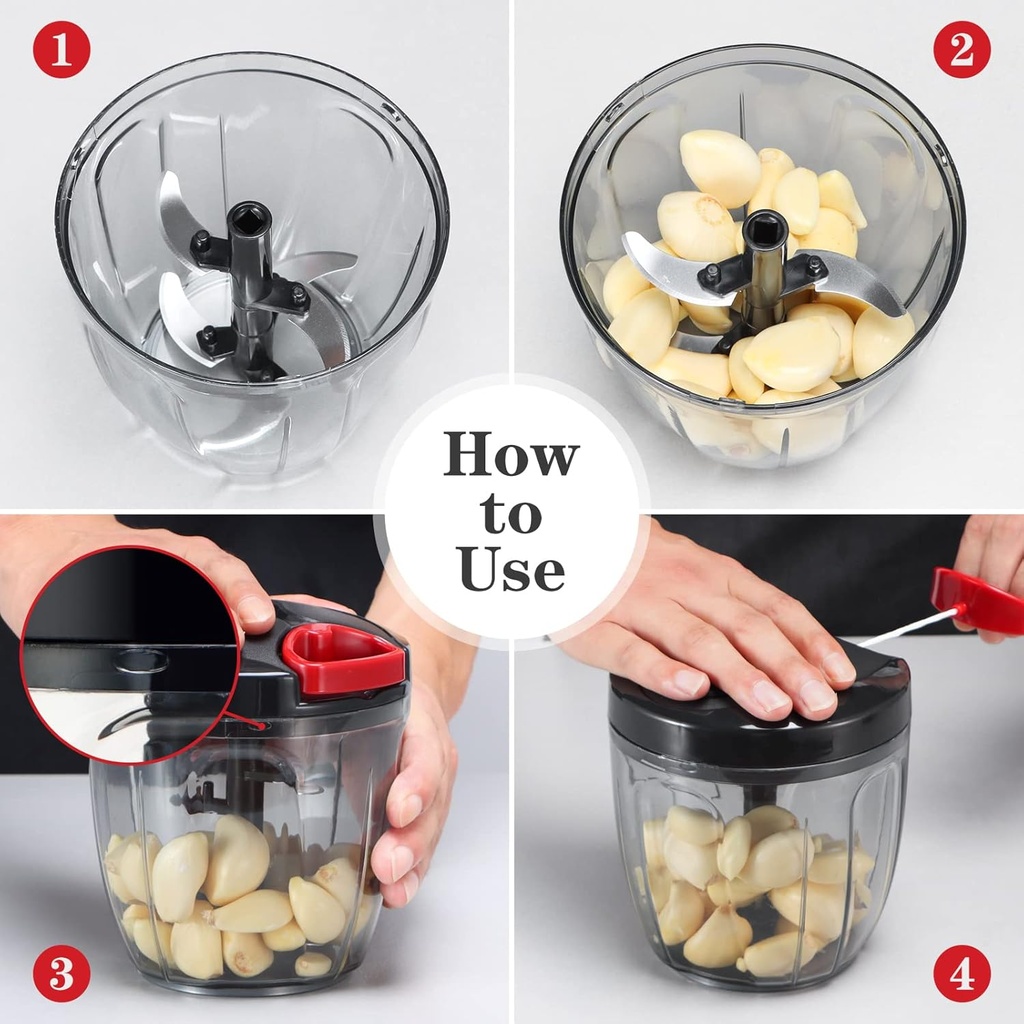 1

2

How to Use

3

4