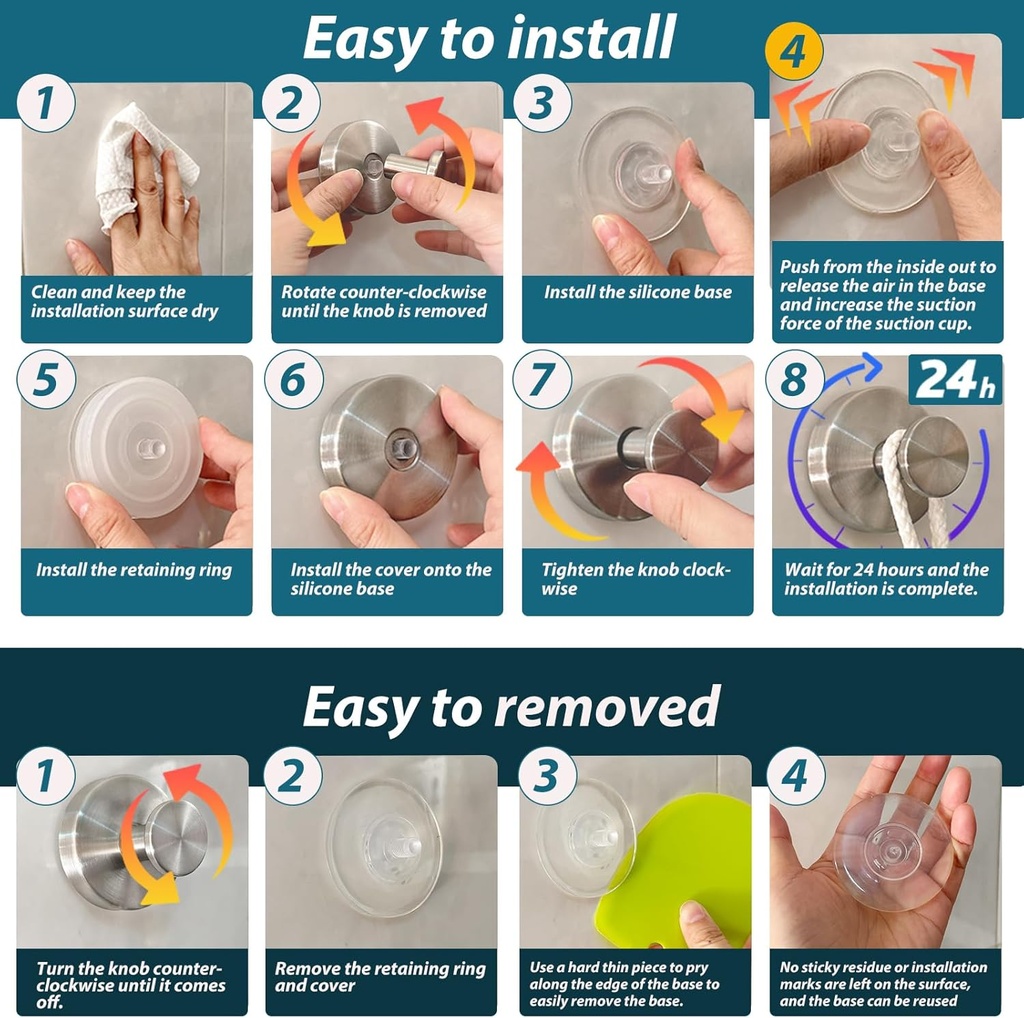 Easy to install

1
Clean and keep the installation surface dry

2
Rotate counter-clockwise until the knob is removed

3
Install the silicone base

4
Push from the inside out to release the air in the base and increase the suction force of the suction cup.

5
Install the retaining ring

6
Install the cover onto the silicone base

7
Tighten the knob clockwise

8
24h
Wait for 24 hours and the installation is complete.

Easy to removed

1
Turn the knob counter-clockwise until it comes off.

2
Remove the retaining ring and cover

3
Use a hard thin piece to pry along the edge of the base to easily remove the base.

4
No sticky residue or installation marks are left on the surface, and the base can be reused