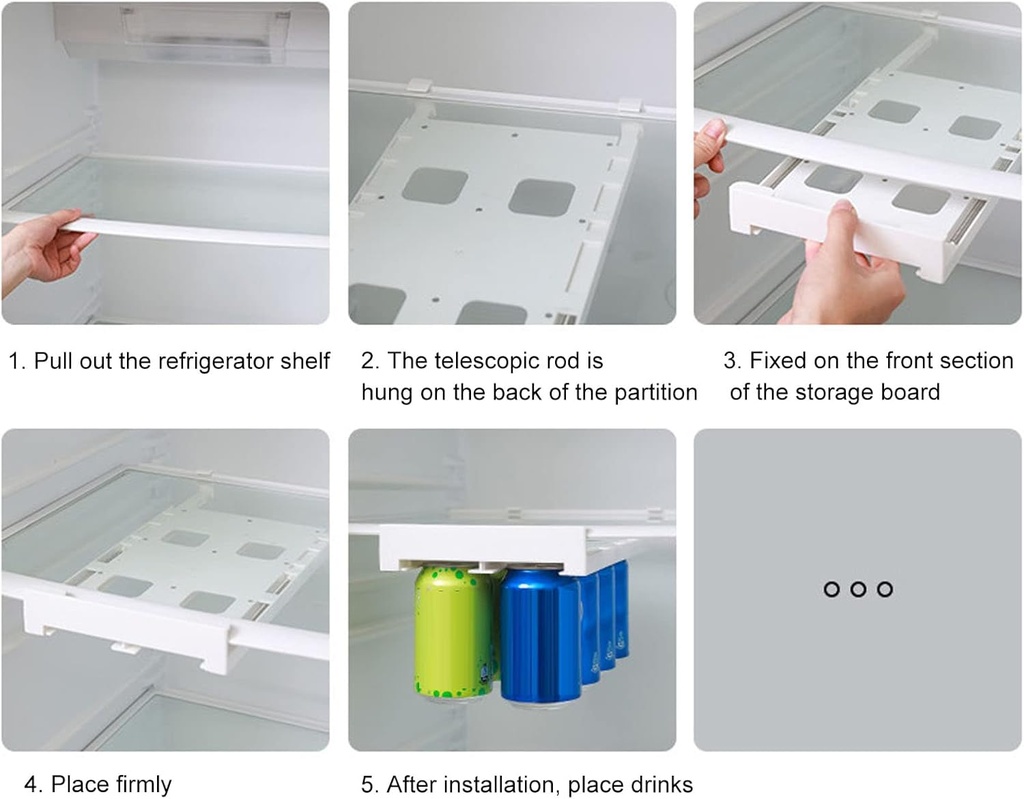 1. Pull out the refrigerator shelf

2. The telescopic rod is hung on the back of the partition

3. Fixed on the front section of the storage board

4. Place firmly

5. After installation, place drinks