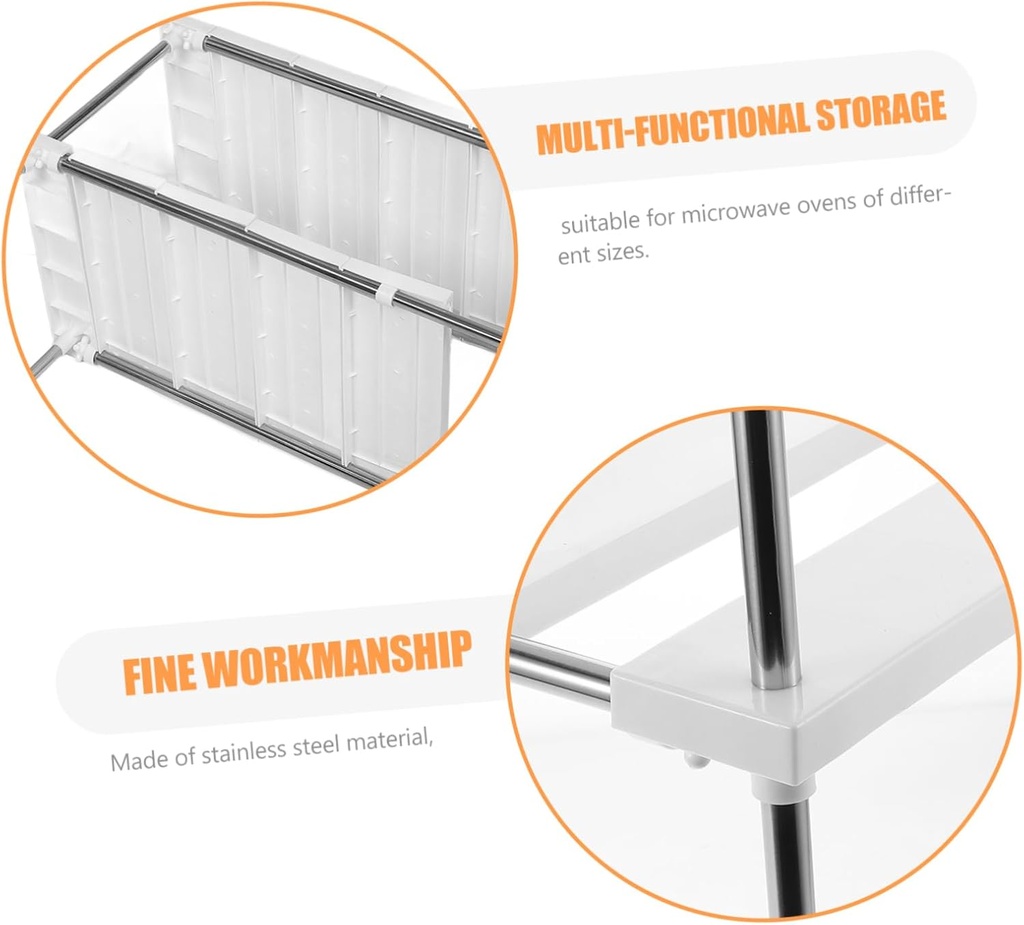 MULTI-FUNCTIONAL STORAGE

suitable for microwave ovens of different sizes.

FINE WORKMANSHIP

Made of stainless steel material,