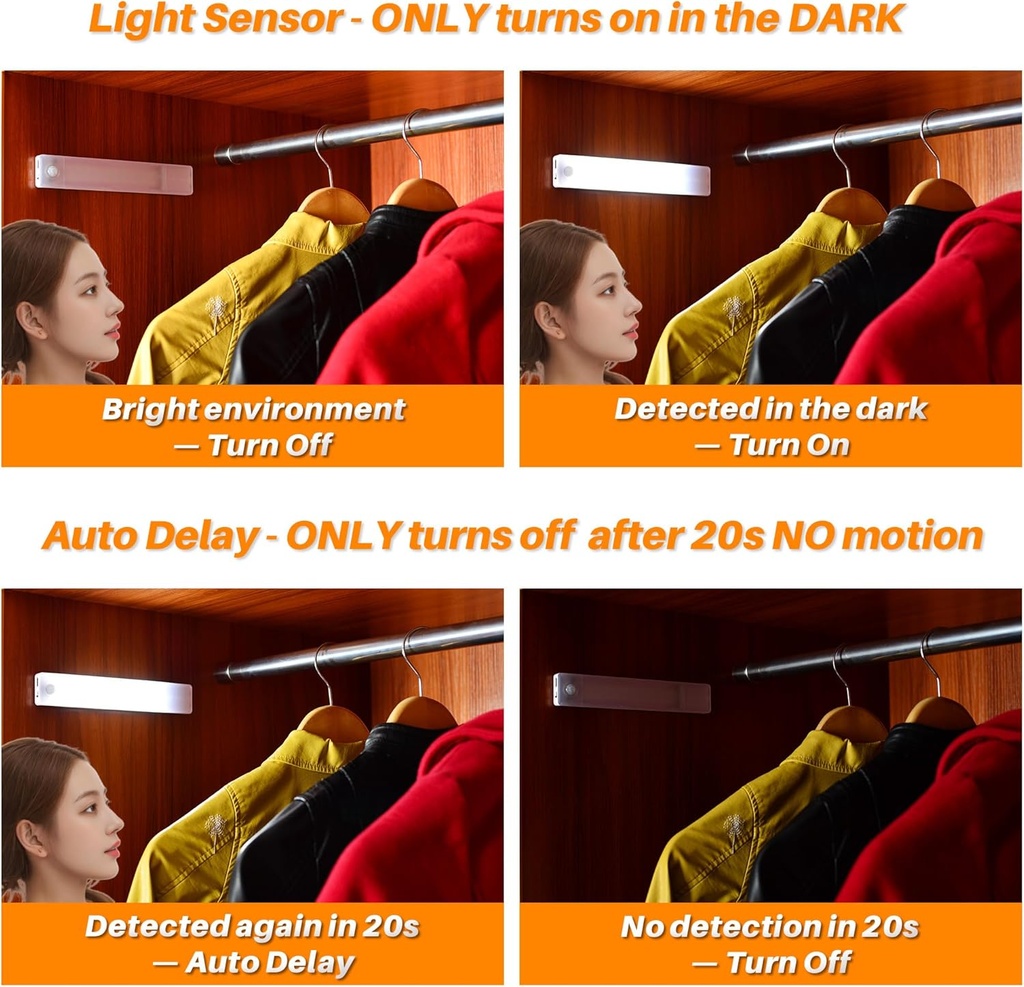 Light Sensor - ONLY turns on in the DARK

Bright environment
— Turn Off

Detected in the dark
— Turn On

Auto Delay - ONLY turns off after 20s NO motion

Detected again in 20s
— Auto Delay

No detection in 20s
— Turn Off