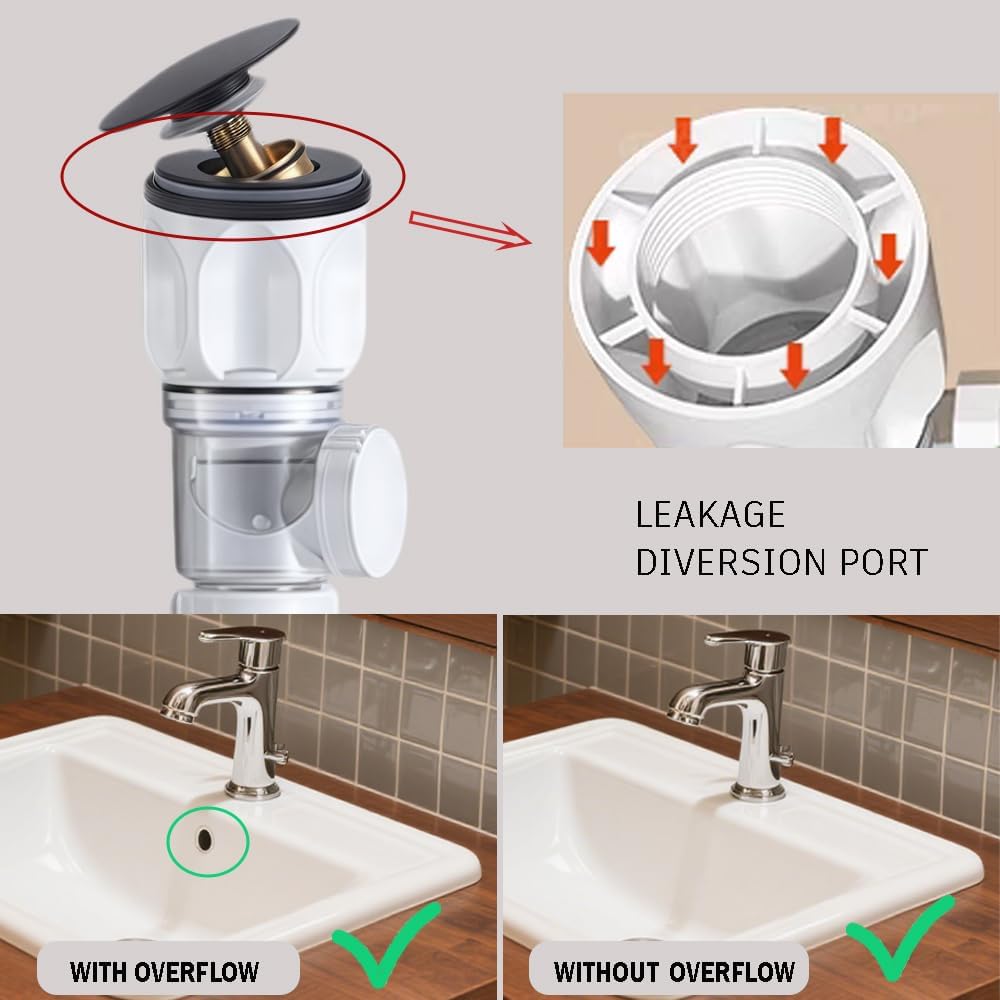 LEAKAGE
DIVERSION PORT

WITH OVERFLOW

WITHOUT OVERFLOW