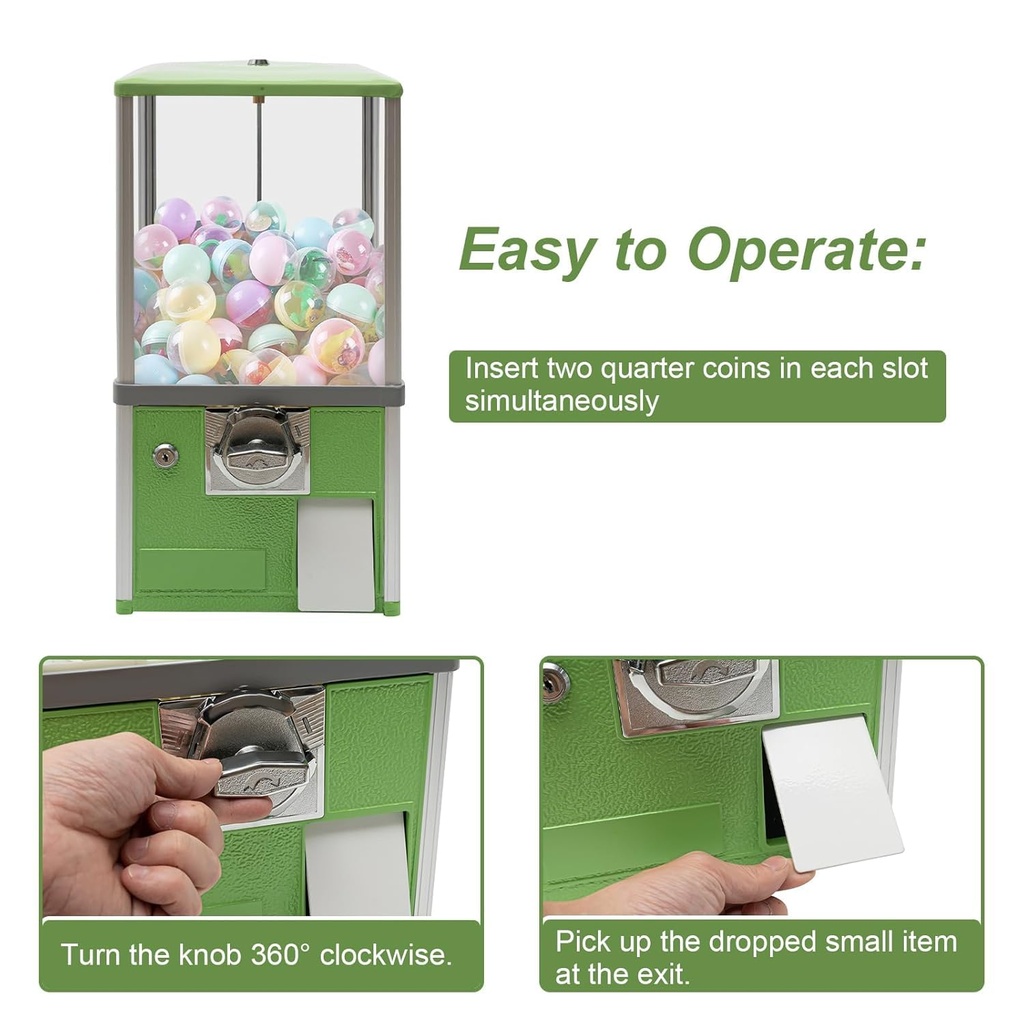 Easy to Operate:

Insert two quarter coins in each slot simultaneously

Turn the knob 360° clockwise.

Pick up the dropped small item at the exit.