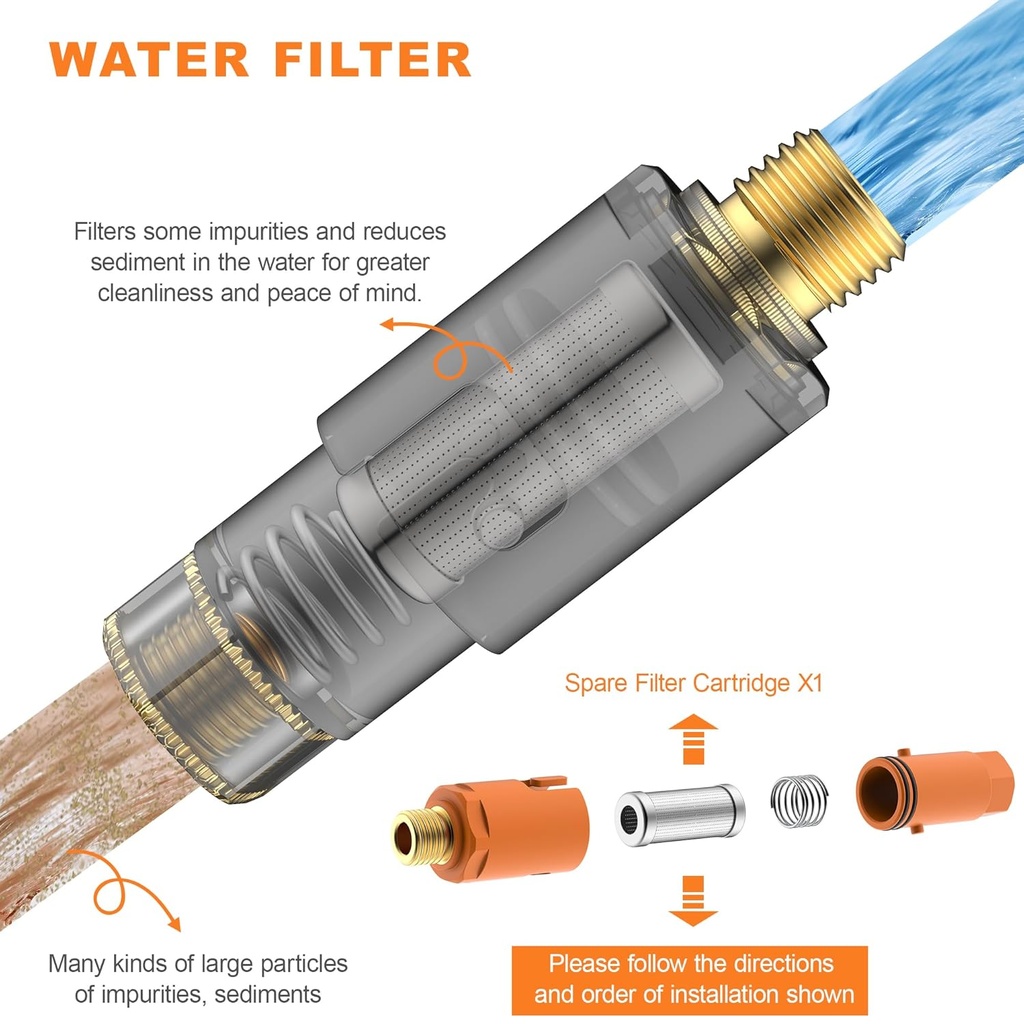 WATER FILTER

Filters some impurities and reduces sediment in the water for greater cleanliness and peace of mind.

Spare Filter Cartridge X1

Many kinds of large particles of impurities, sediments

Please follow the directions and order of installation shown