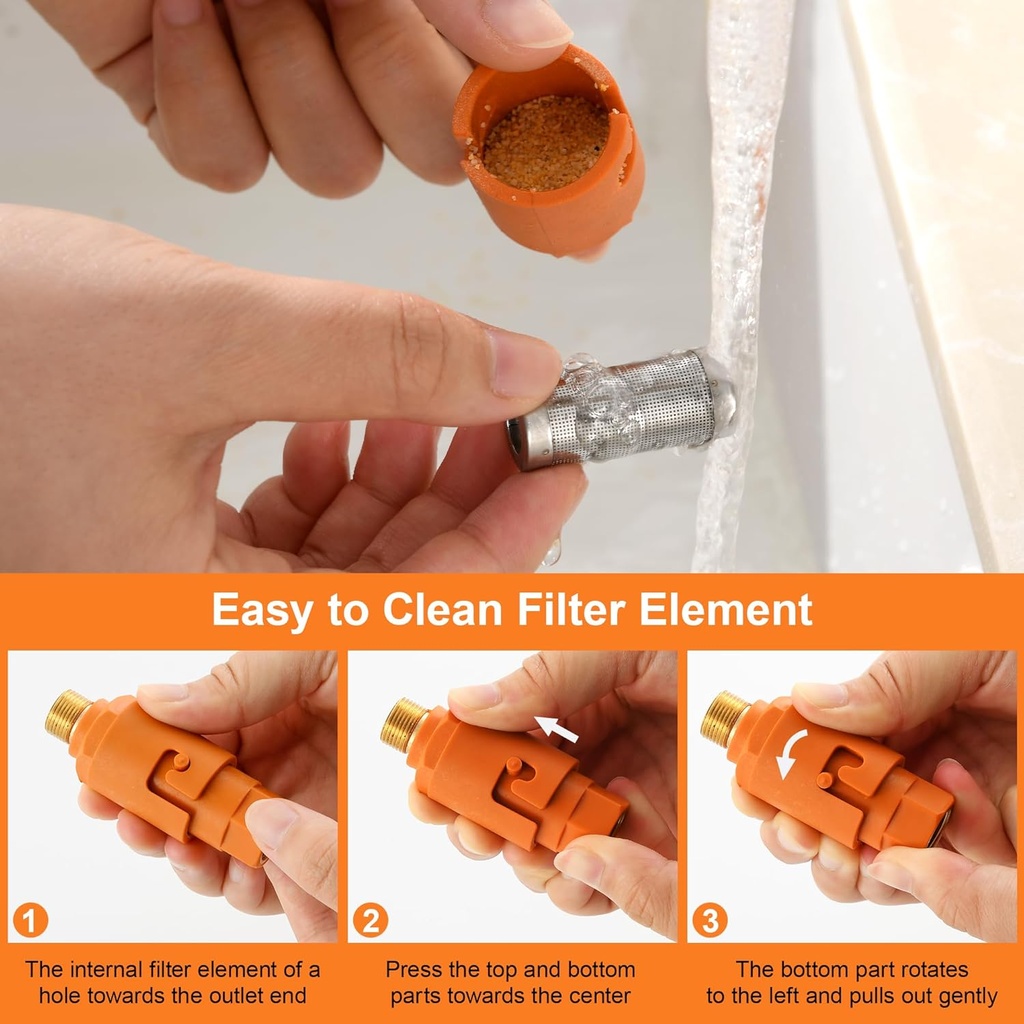 Easy to Clean Filter Element

1

The internal filter element of a hole towards the outlet end

2

Press the top and bottom parts towards the center

3

The bottom part rotates to the left and pulls out gently