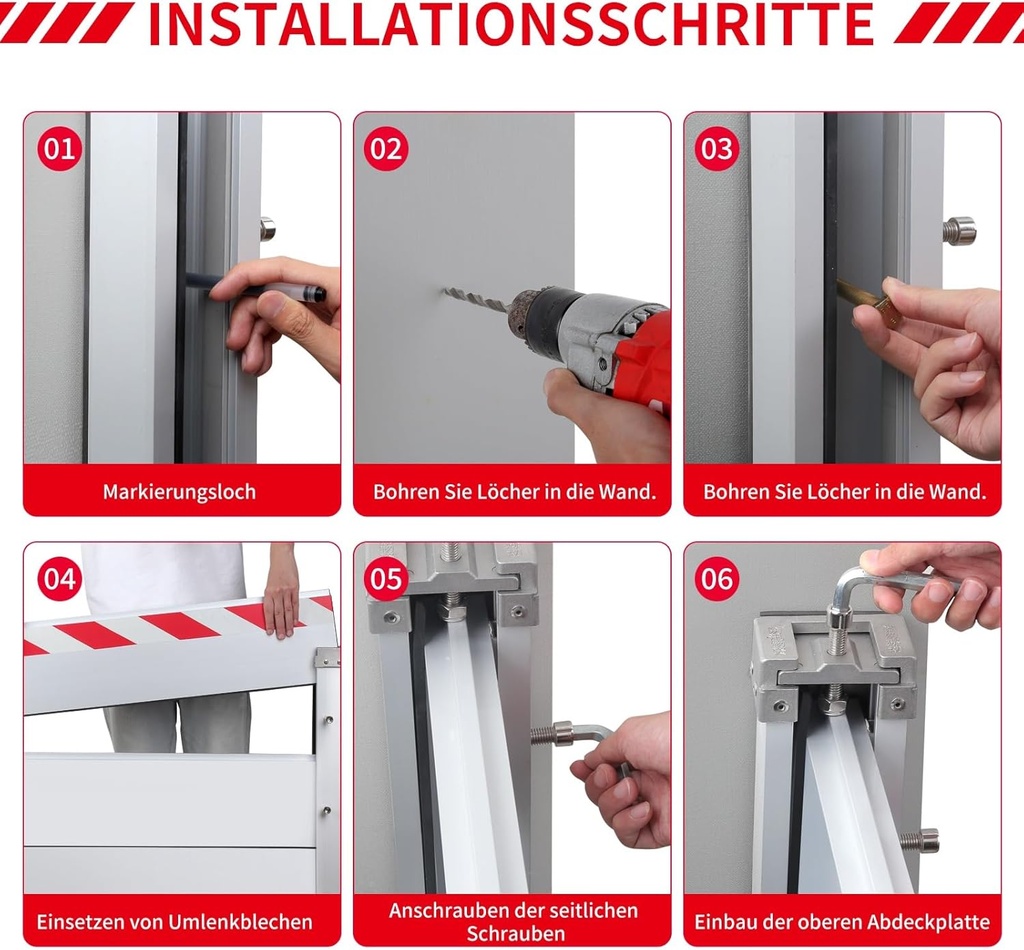 INSTALLATIONSSCHRITTE

01

Markierungsloch

02

Bohren Sie Löcher in die Wand.

03

Bohren Sie Löcher in die Wand.

04

Einsetzen von Umlenkblechen

05

Anschrauben der seitlichen Schrauben

06

Einbau der oberen Abdeckplatte