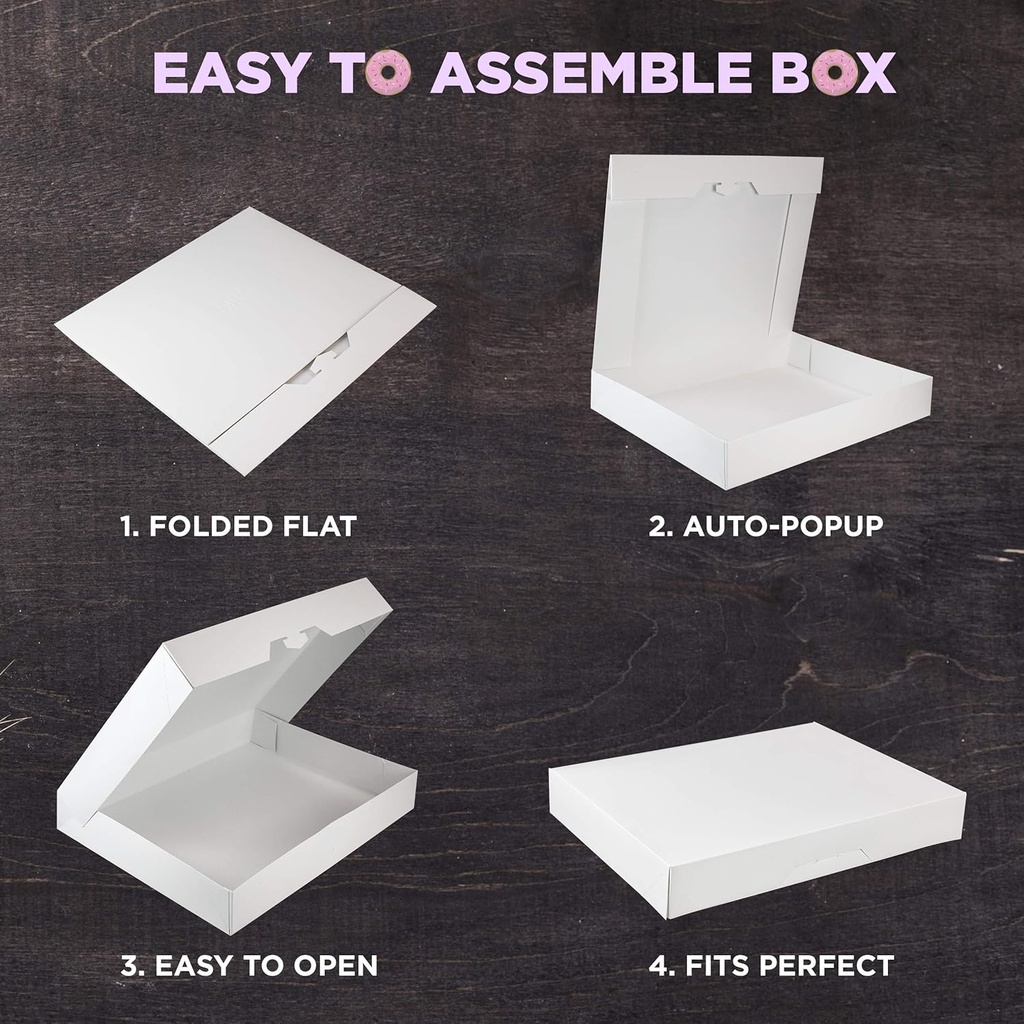 EASY TO ASSEMBLE BOX

1. FOLDED FLAT

2. AUTO-POPUP

3. EASY TO OPEN

4. FITS PERFECT