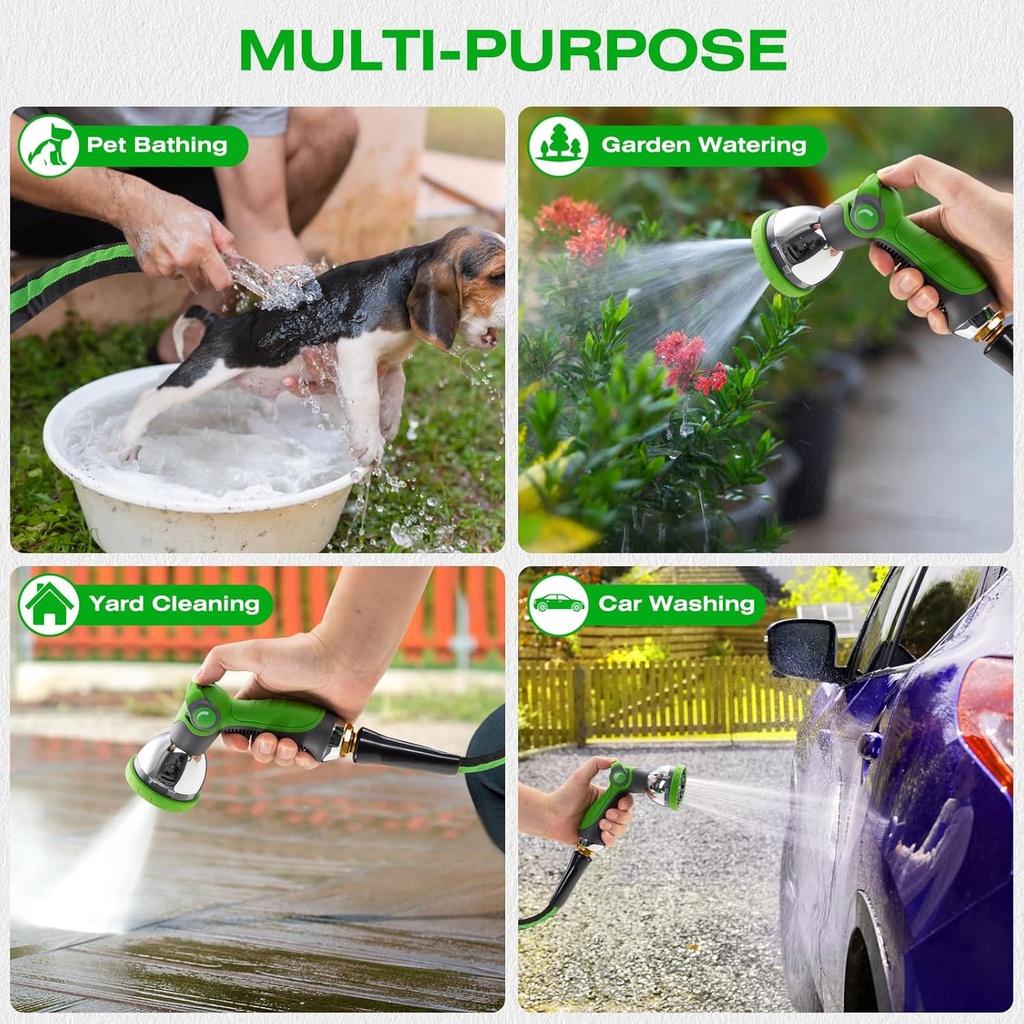 MULTI-PURPOSE

Pet Bathing

Garden Watering

Yard Cleaning

Car Washing