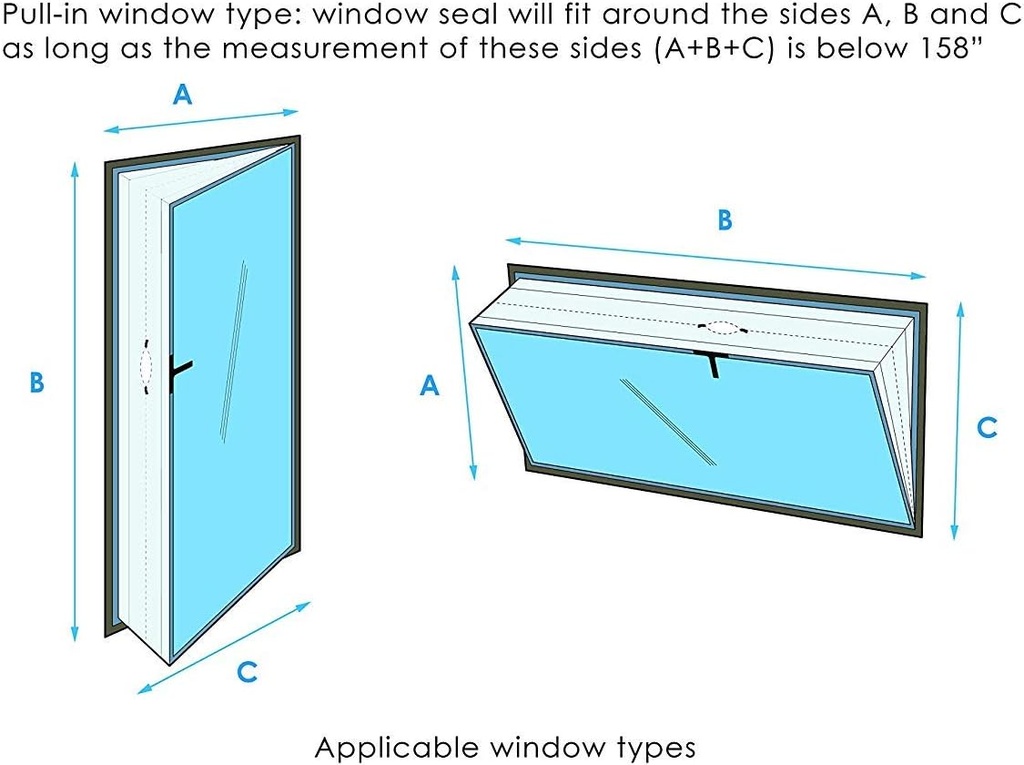 Pull-in window type: window seal will fit around the sides A, B and C as long as the measurement of these sides (A+B+C) is below 158"

A

B

C

B

A

C

Applicable window types