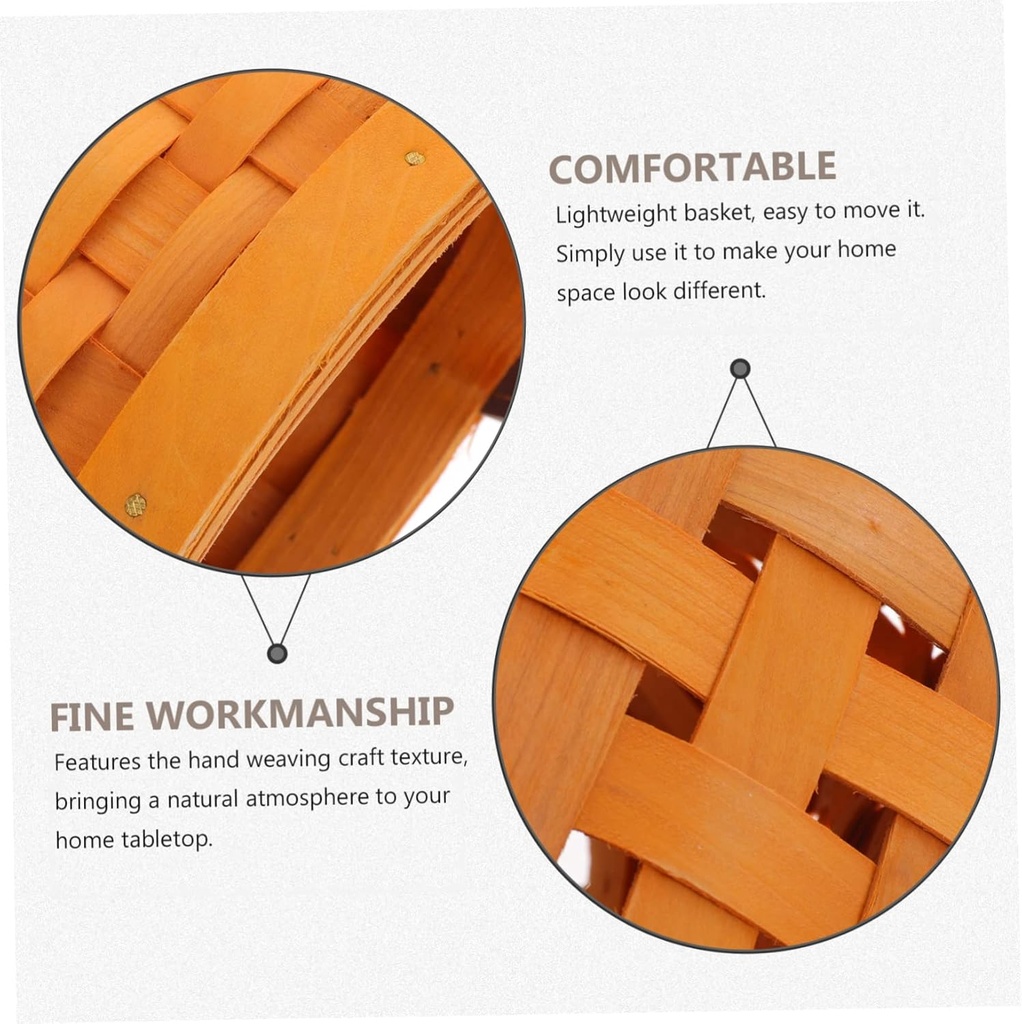 COMFORTABLE
Lightweight basket, easy to move it. Simply use it to make your home space look different.

FINE WORKMANSHIP
Features the hand weaving craft texture, bringing a natural atmosphere to your home tabletop.