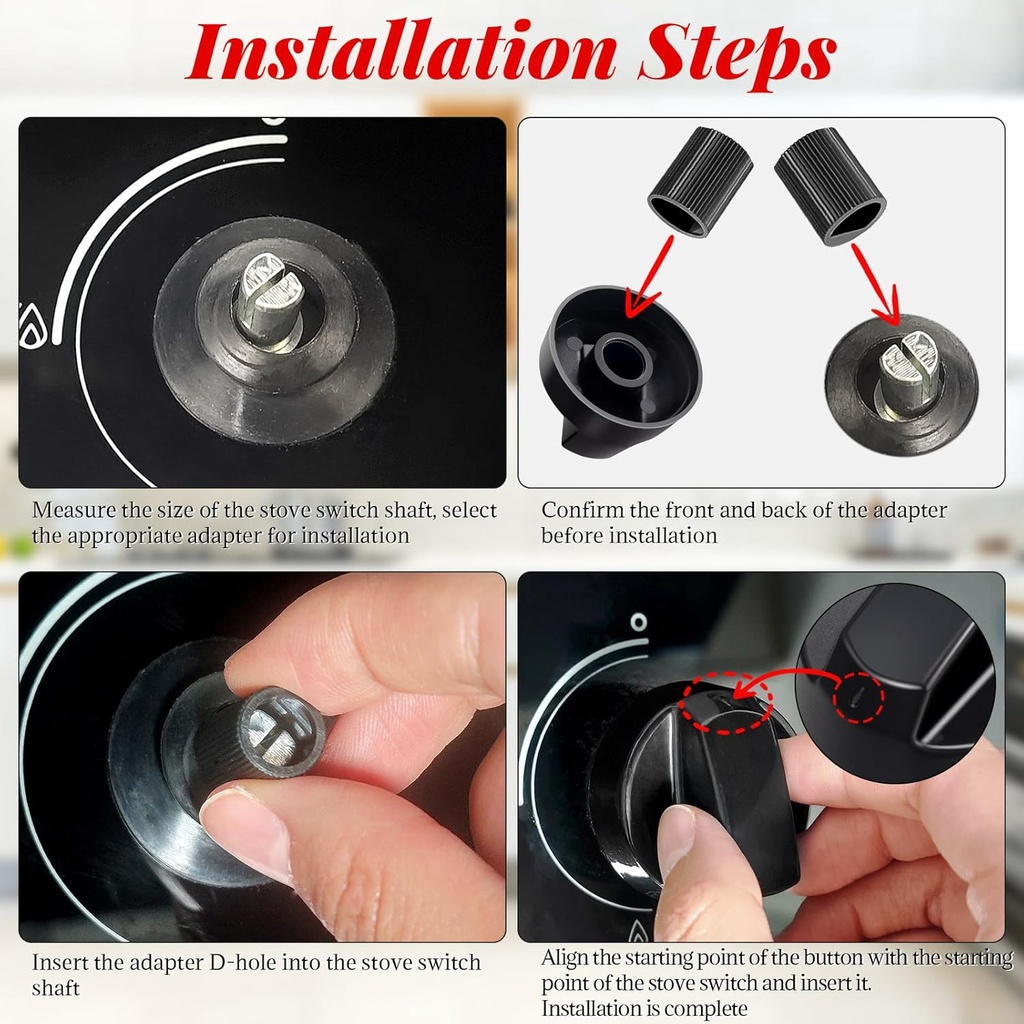 Installation Steps

Measure the size of the stove switch shaft, select the appropriate adapter for installation

Confirm the front and back of the adapter before installation

Insert the adapter D-hole into the stove switch shaft

Align the starting point of the button with the starting point of the stove switch and insert it.
Installation is complete